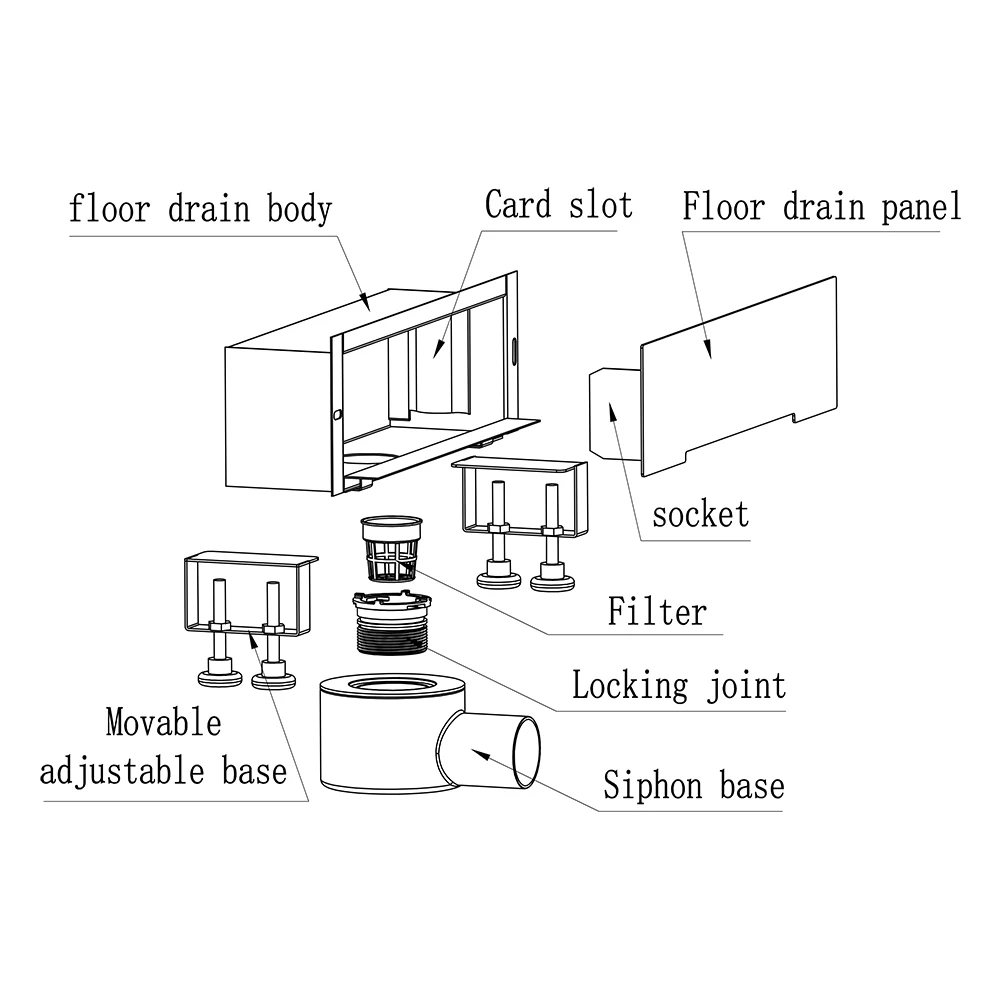 floor drain body

Card slot

Floor drain panel

socket

Filter

Locking joint

Movable adjustable base

Siphon base