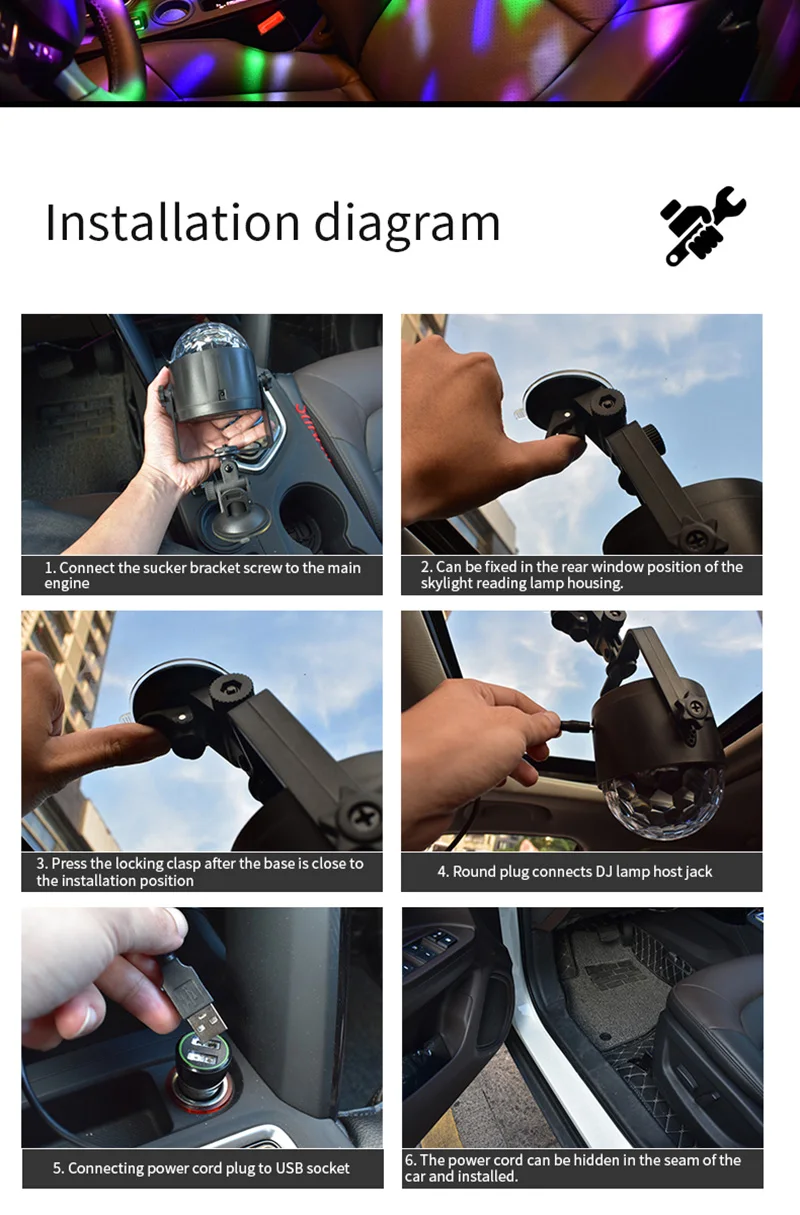 Installation diagram

1. Connect the sucker bracket screw to the main engine

2. Can be fixed in the rear window position of the skylight reading lamp housing.

3. Press the locking clasp after the base is close to the installation position

4. Round plug connects DJ lamp host jack

5. Connecting power cord plug to USB socket

6. The power cord can be hidden in the seam of the car and installed.