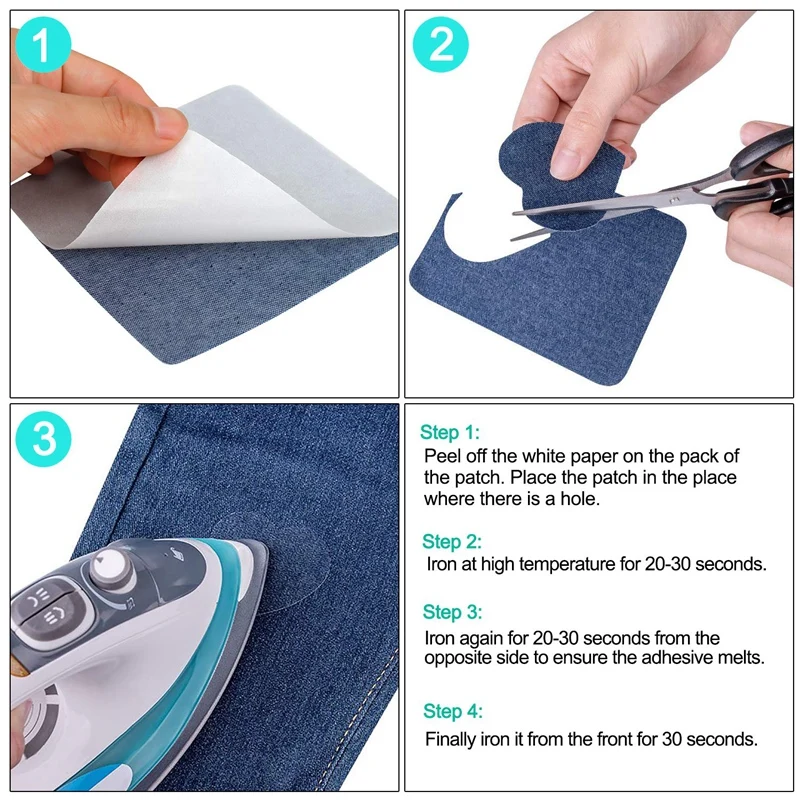 1

2

3

Step 1:
Peel off the white paper on the pack of the patch. Place the patch in the place where there is a hole.

Step 2:
Iron at high temperature for 20-30 seconds.

Step 3:
Iron again for 20-30 seconds from the opposite side to ensure the adhesive melts.

Step 4:
Finally iron it from the front for 30 seconds.