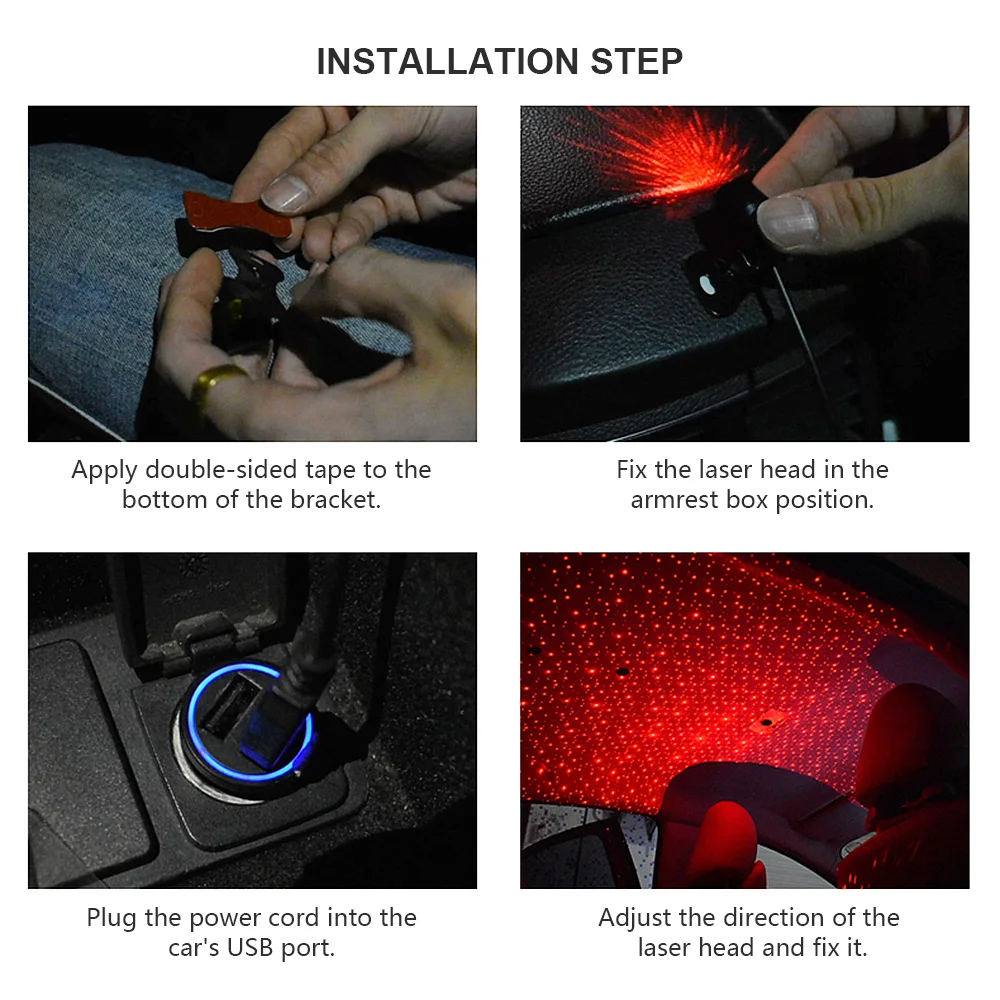 INSTALLATION STEP

Apply double-sided tape to the bottom of the bracket.

Fix the laser head in the armrest box position.

Plug the power cord into the car's USB port.

Adjust the direction of the laser head and fix it.