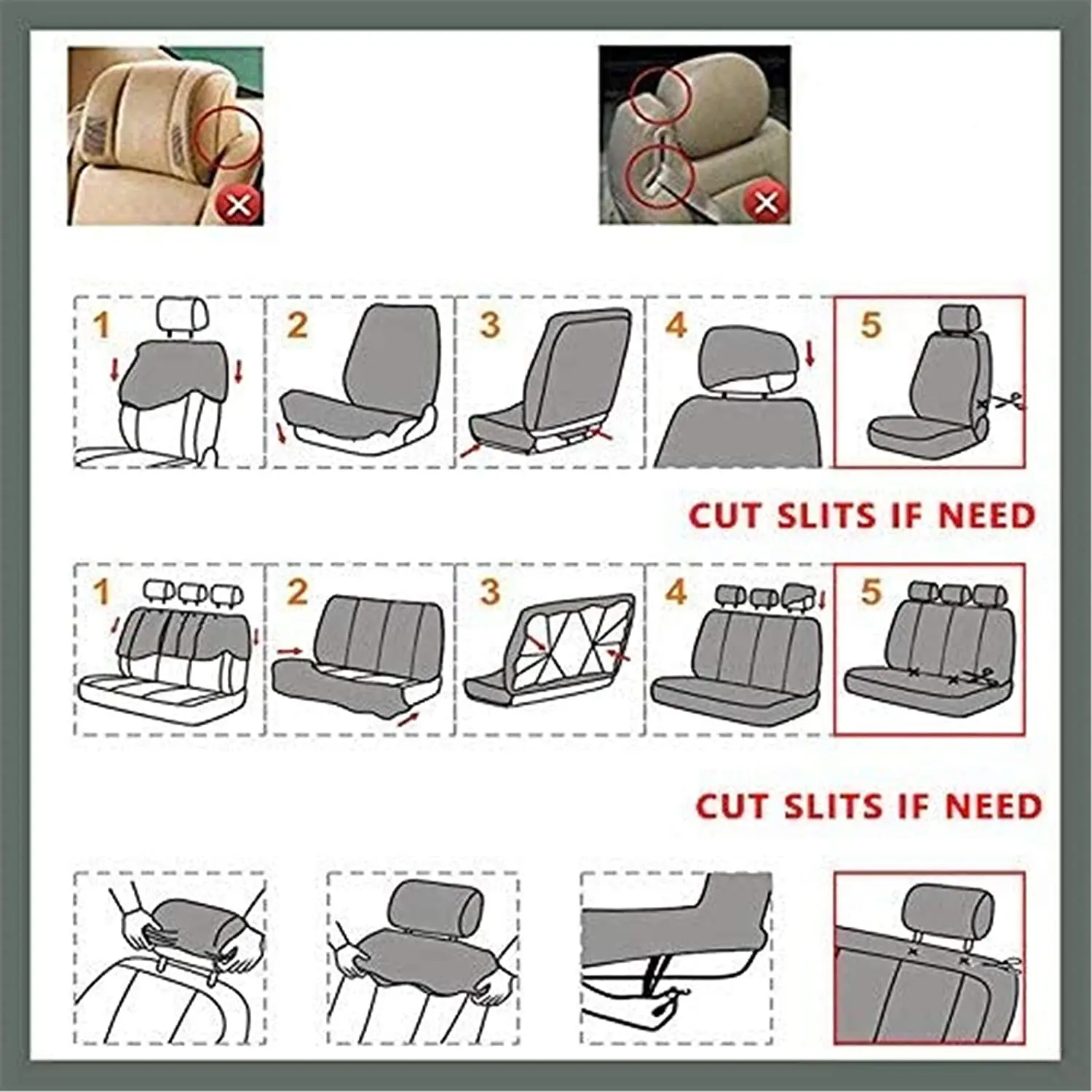 1 2 3 4 5

CUT SLITS IF NEED

1 2 3 4 5

CUT SLITS IF NEED