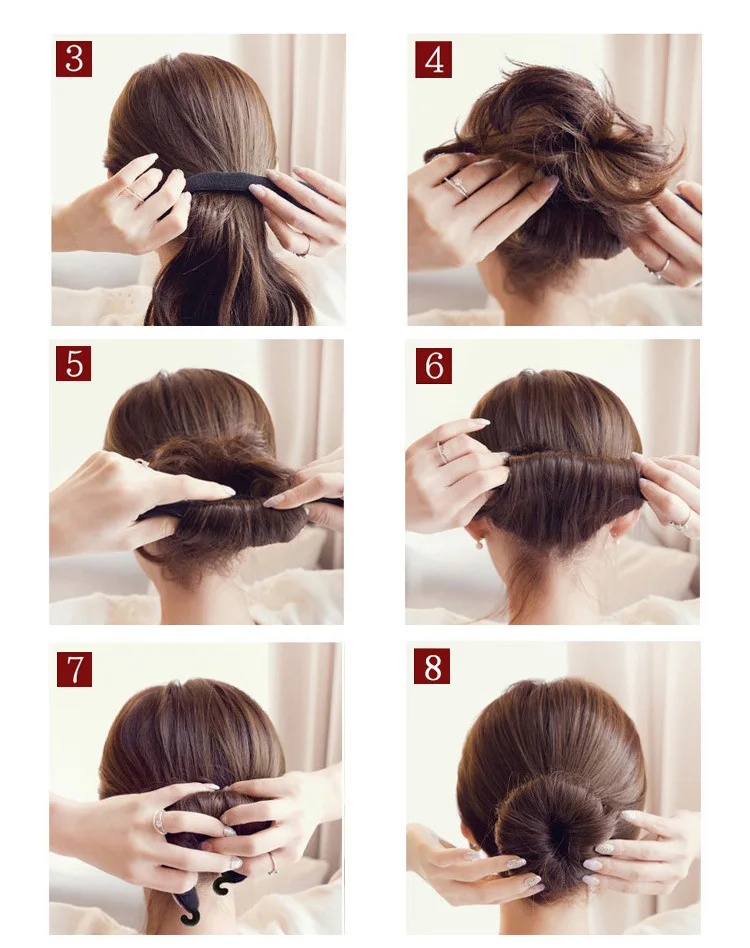 3

4

5

6

7

8