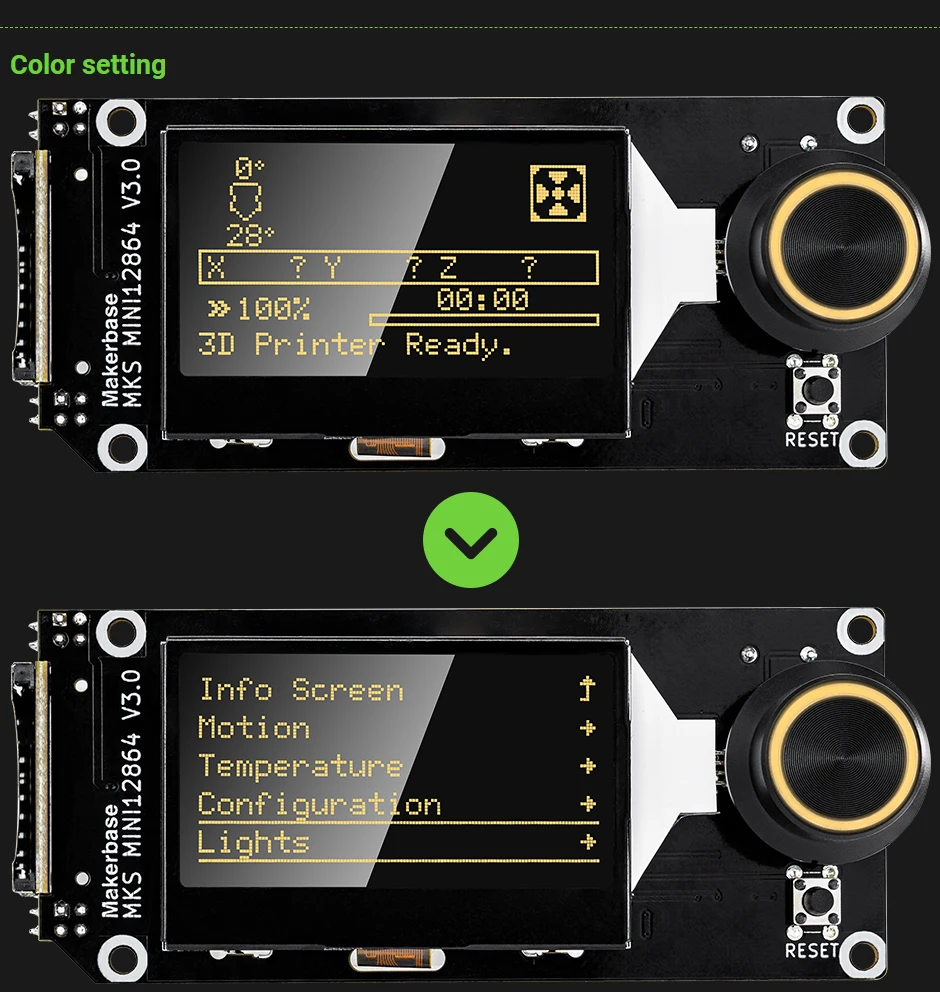 Color setting

Makerbase
MKS MINI12864 V3.0

0°
28°
X ? Y ? Z ?
»100% 00:00
3D Printer Ready.

RESET

Makerbase
MKS MINI12864 V3.0

Info Screen
Motion
Temperature
Configuration
Lights

RESET