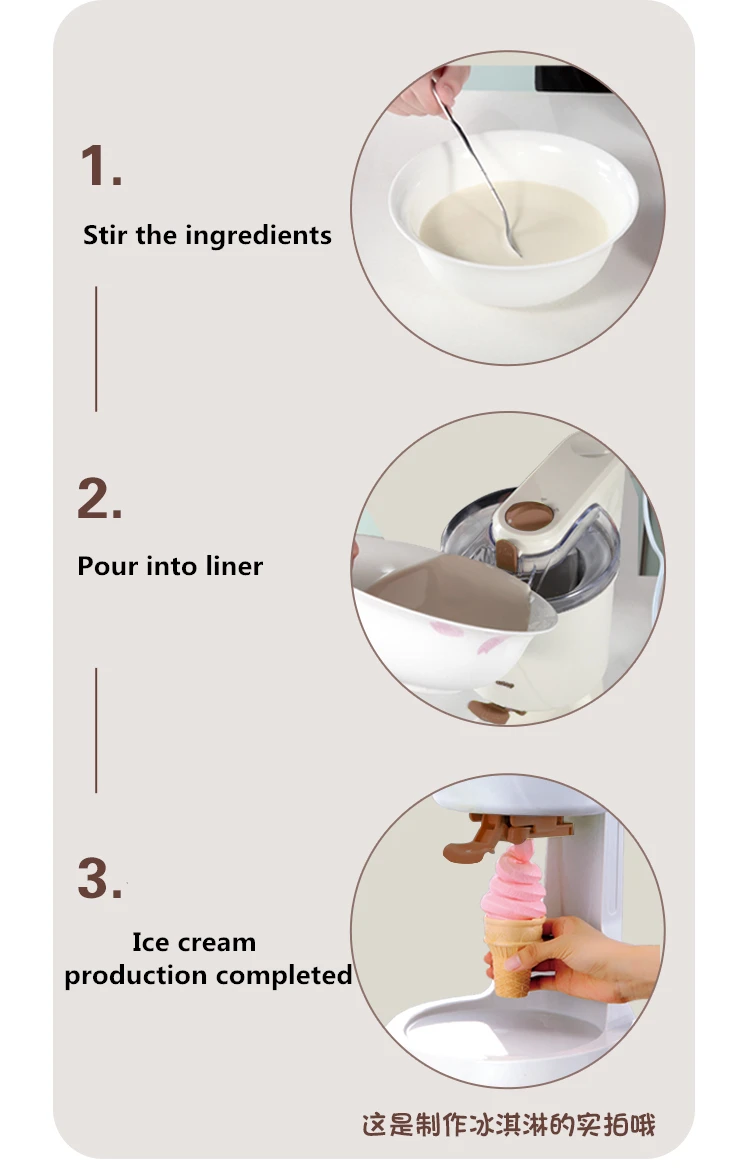 1.

Stir the ingredients

2.

Pour into liner

3.

Ice cream production completed

这是制作冰淇淋的实拍哦