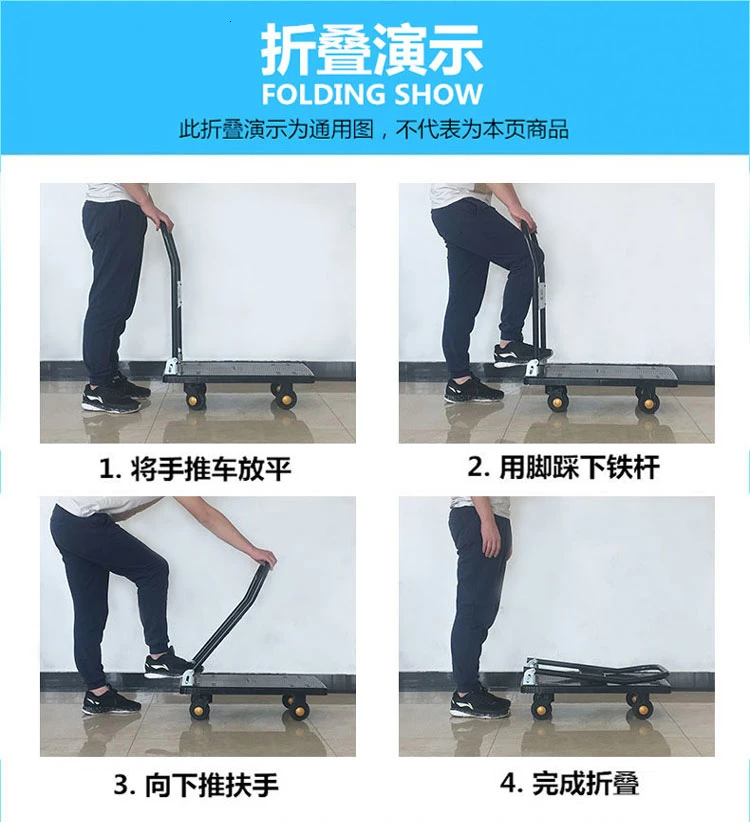 折叠演示
FOLDING SHOW
此折叠演示为通用图，不代表为本页商品

1. 将手推车放平

2. 用脚踩下铁杆

3. 向下推扶手

4. 完成折叠