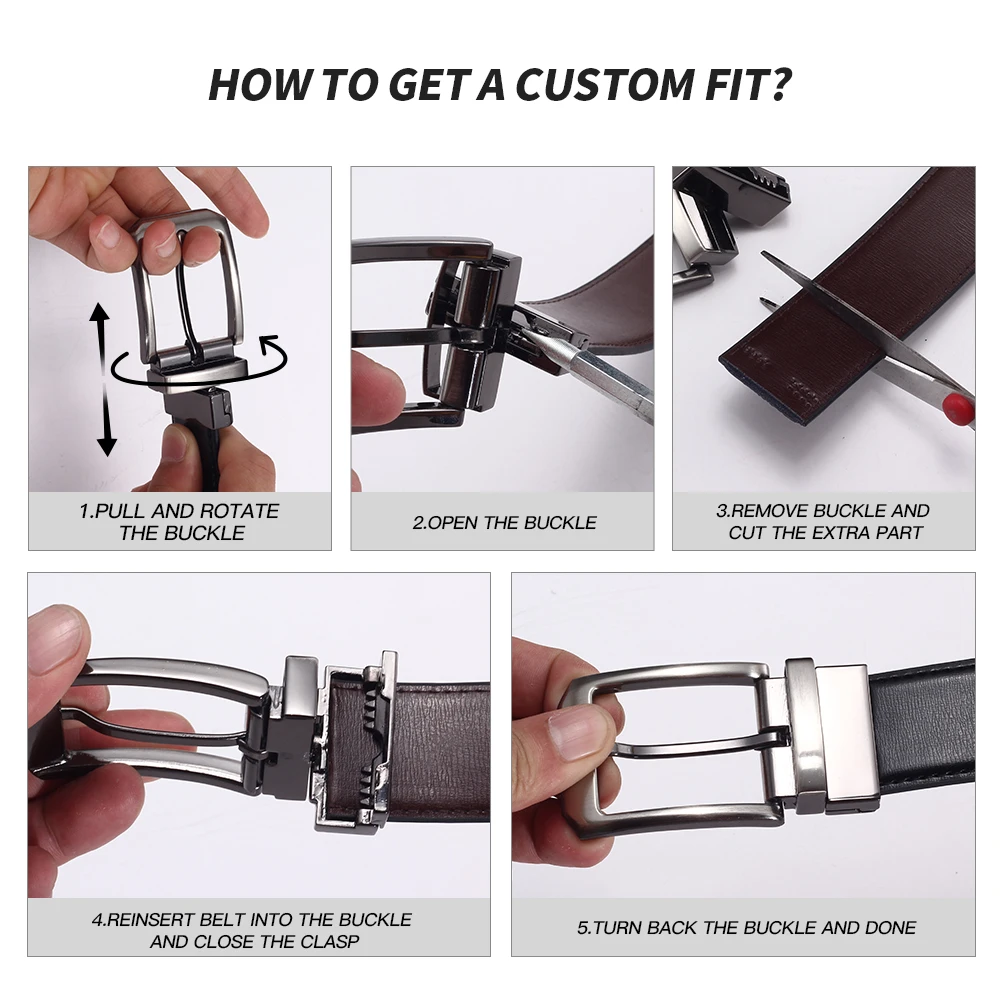 HOW TO GET A CUSTOM FIT?

1.PULL AND ROTATE THE BUCKLE

2.OPEN THE BUCKLE

3.REMOVE BUCKLE AND CUT THE EXTRA PART

4.REINSERT BELT INTO THE BUCKLE AND CLOSE THE CLASP

5.TURN BACK THE BUCKLE AND DONE