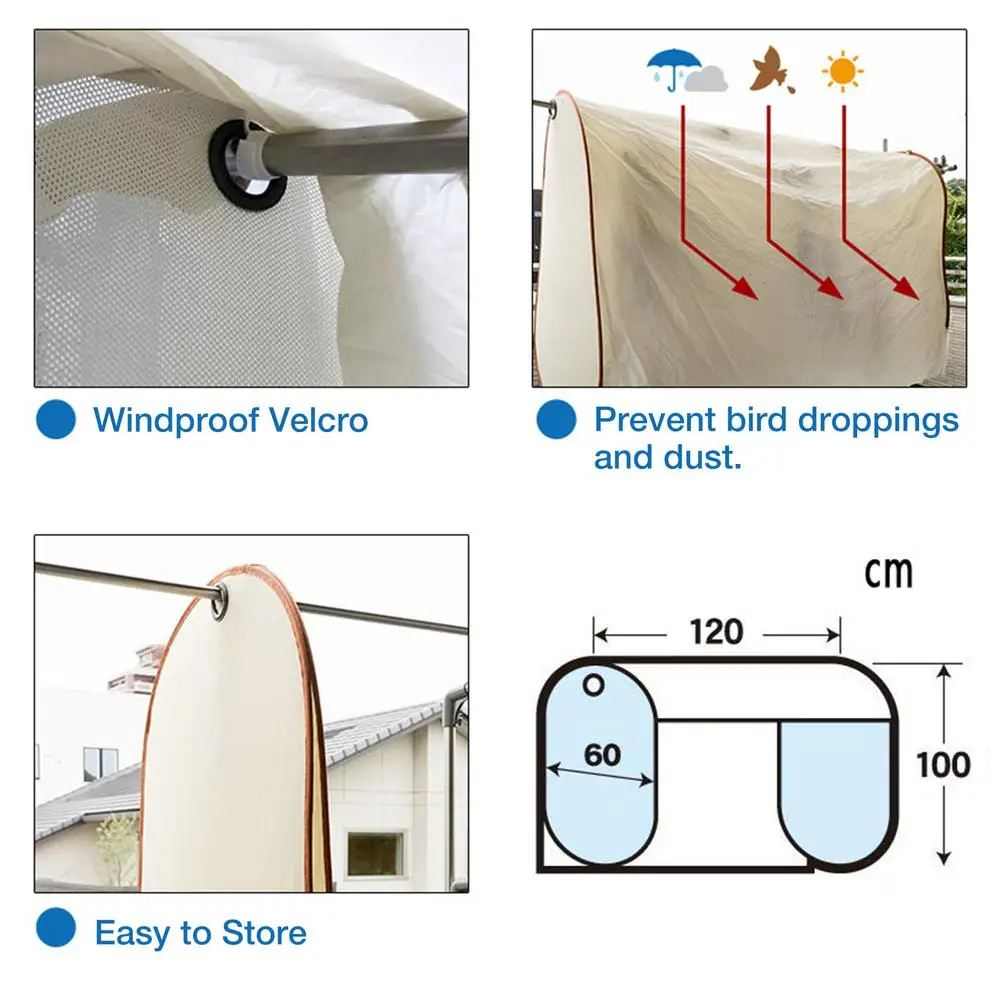 Windproof Velcro

Prevent bird droppings and dust.

Easy to Store

cm

120

60

100