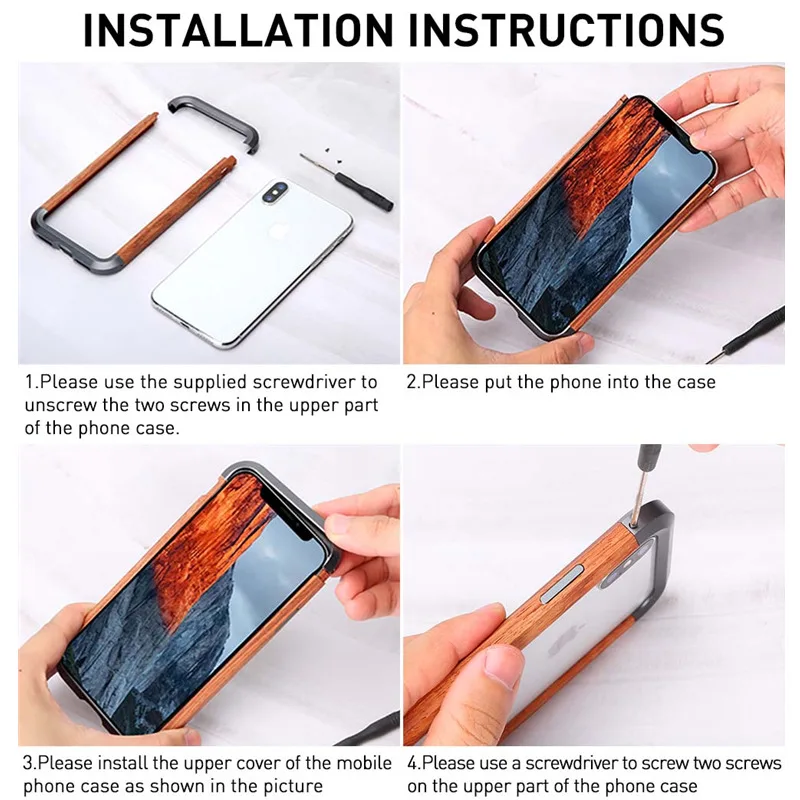 INSTALLATION INSTRUCTIONS

1.Please use the supplied screwdriver to unscrew the two screws in the upper part of the phone case.

2.Please put the phone into the case

3.Please install the upper cover of the mobile phone case as shown in the picture

4.Please use a screwdriver to screw two screws on the upper part of the phone case