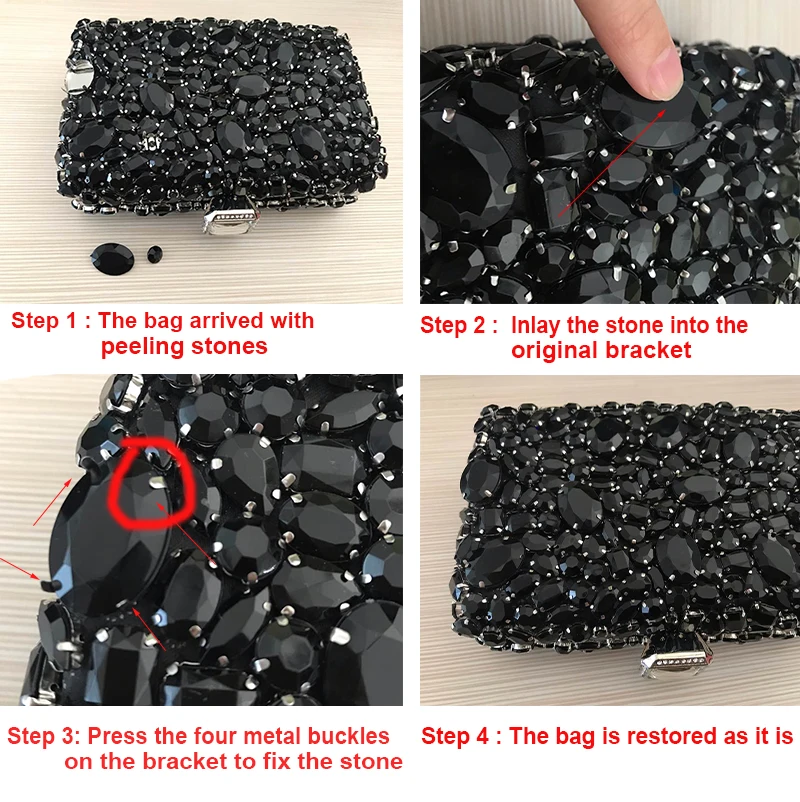 Step 1 : The bag arrived with peeling stones

Step 2 : Inlay the stone into the original bracket

Step 3: Press the four metal buckles on the bracket to fix the stone

Step 4 : The bag is restored as it is