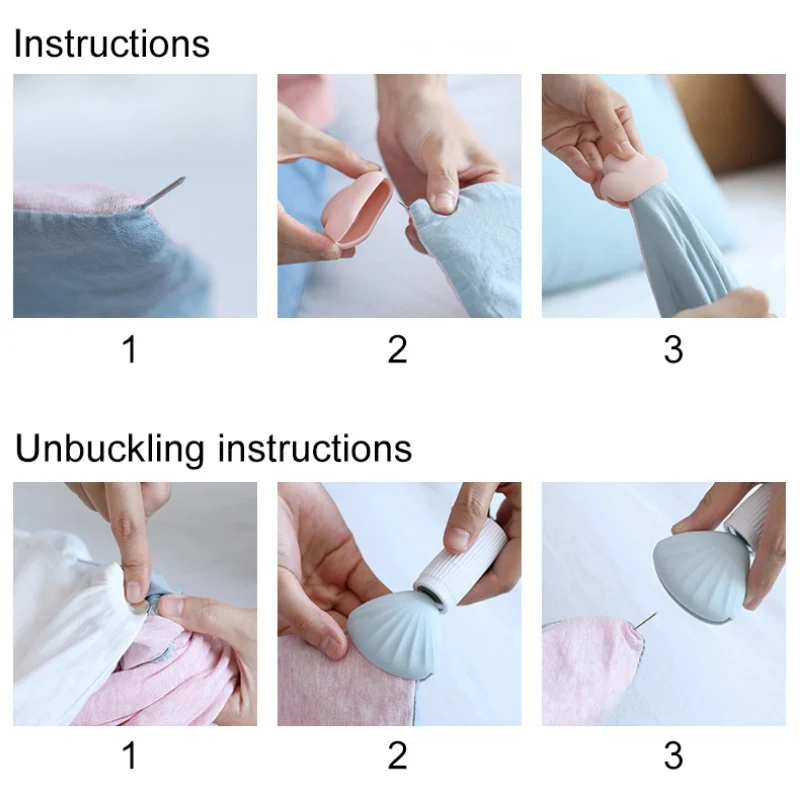 Instructions

1

2

3

Unbuckling instructions

1

2

3