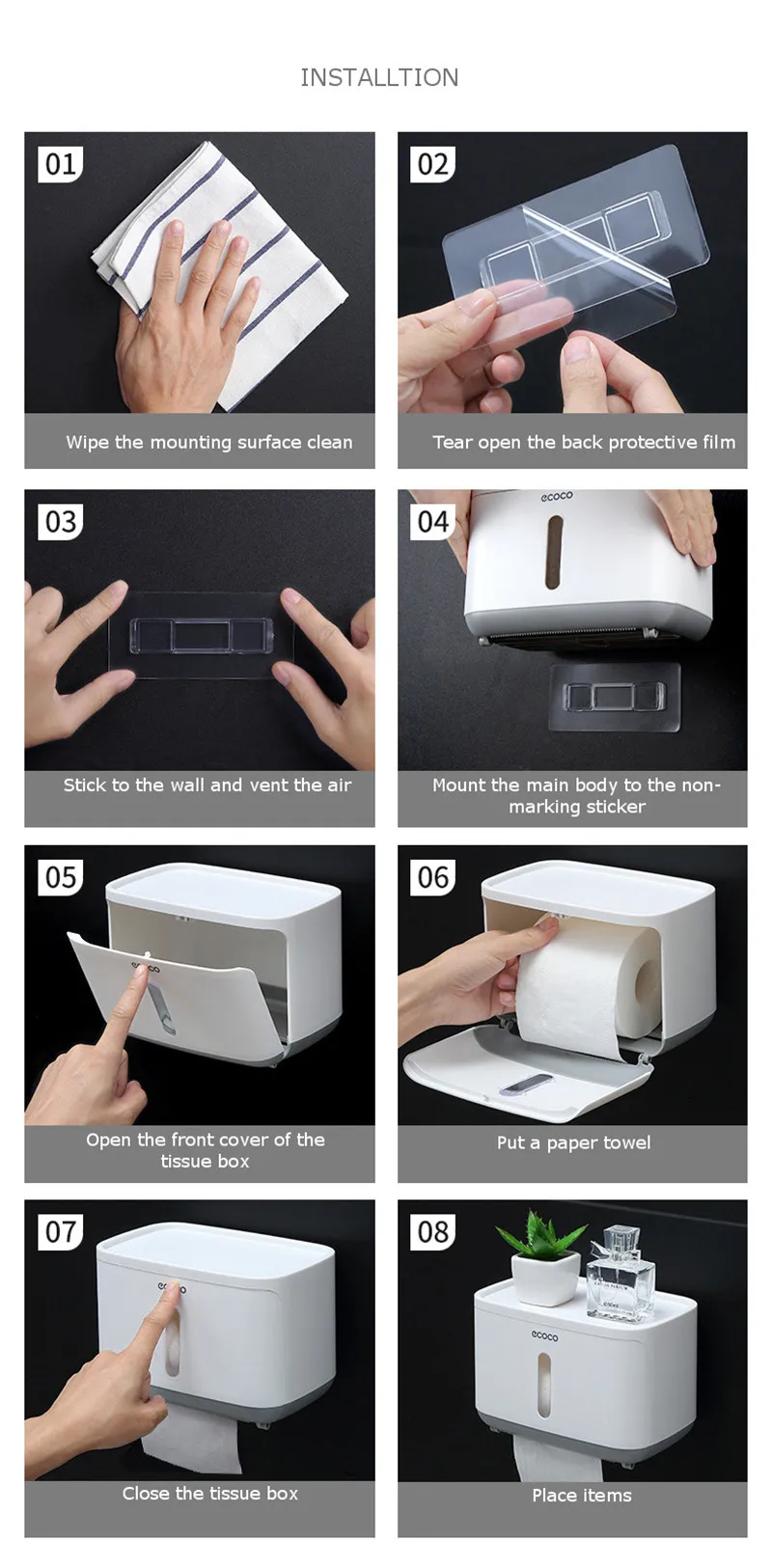 INSTALLTION

01

Wipe the mounting surface clean

02

Tear open the back protective film

03

Stick to the wall and vent the air

04

ecoco

Mount the main body to the non-marking sticker

05

ecoco

Open the front cover of the tissue box

06

Put a paper towel

07

ecoco

Close the tissue box

08

ecoco

Place items