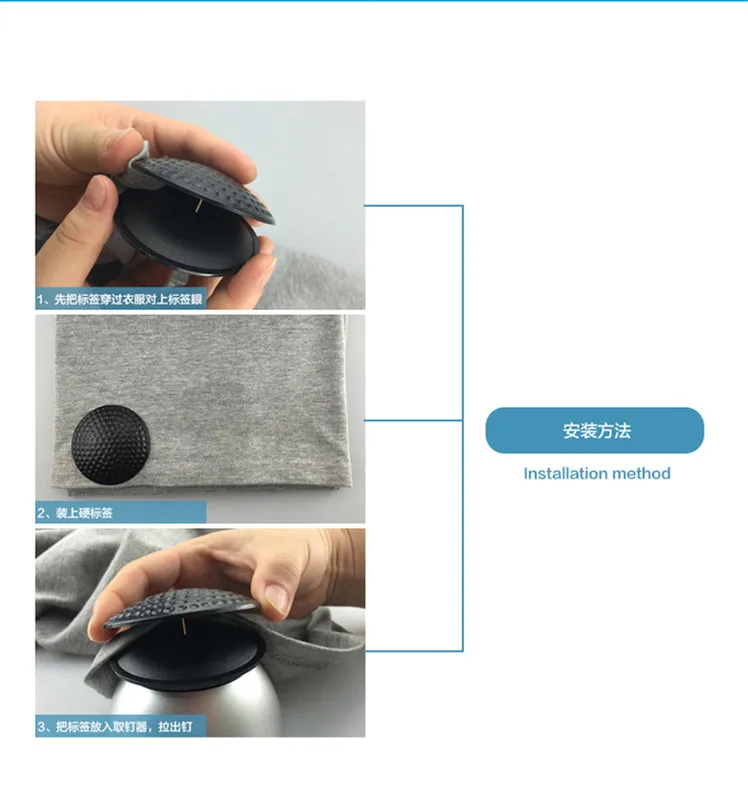 1、先把标签穿过衣服对上标签眼

2、装上硬标签

3、把标签放入取钉器，拉出钉

安装方法

Installation method