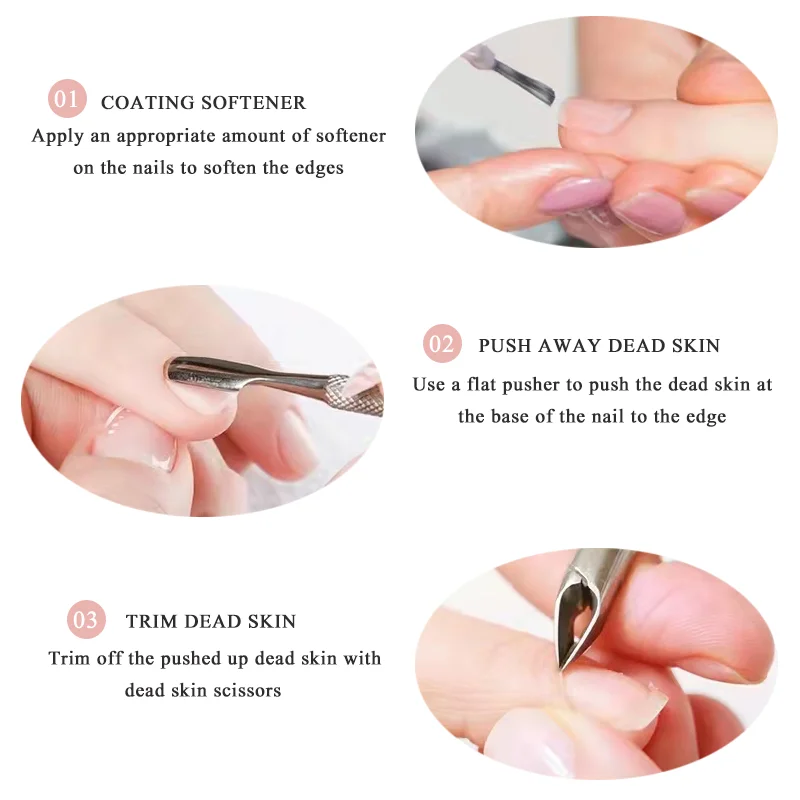 01 COATING SOFTENER
Apply an appropriate amount of softener on the nails to soften the edges

02 PUSH AWAY DEAD SKIN
Use a flat pusher to push the dead skin at the base of the nail to the edge

03 TRIM DEAD SKIN
Trim off the pushed up dead skin with dead skin scissors