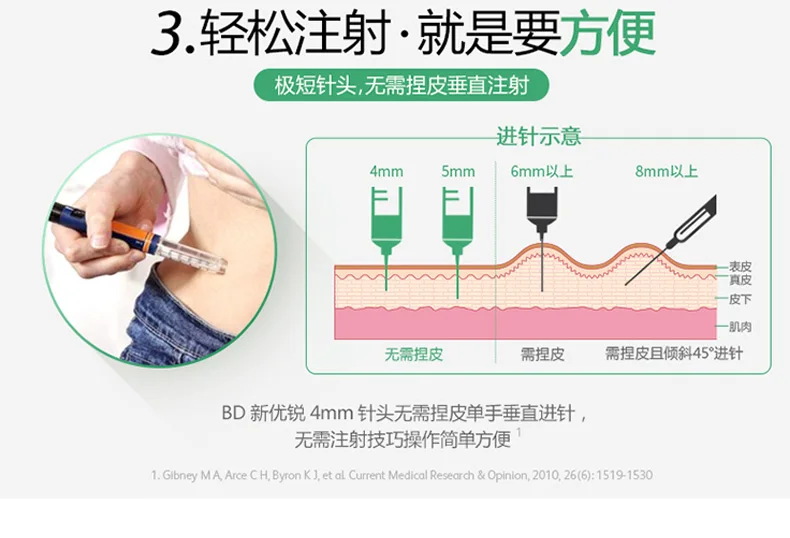 3.轻松注射·就是要方便

极短针头,无需捏皮垂直注射

进针示意

4mm

5mm

6mm以上

8mm以上

表皮

真皮

皮下

肌肉

无需捏皮

需捏皮

需捏皮且倾斜45°进针

BD 新优锐 4mm 针头无需捏皮单手垂直进针，无需注射技巧操作简单方便 $^1$

1. Gibney M A, Arce C H, Byron K J, et al. Current Medical Research & Opinion, 2010, 26(6): 1519-1530