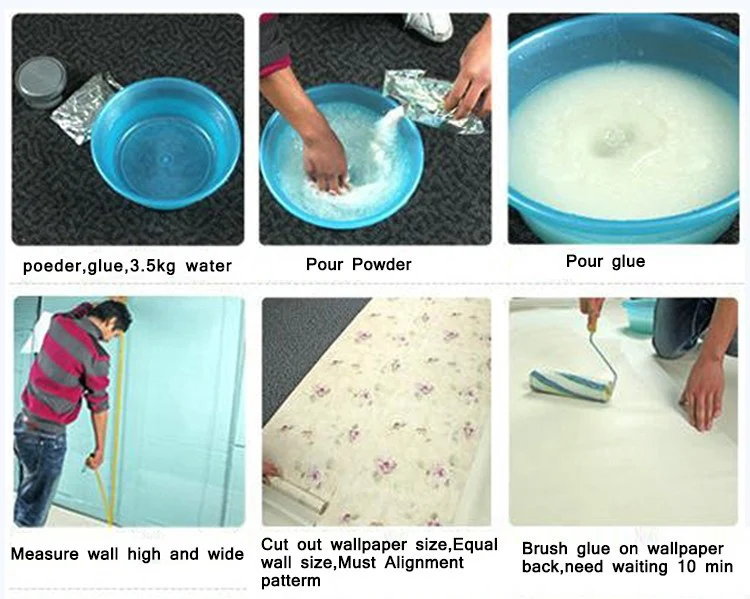 poeder,glue,3.5kg water

Pour Powder

Pour glue

Measure wall high and wide

Cut out wallpaper size,Equal wall size,Must Alignment patterm

Brush glue on wallpaper back,need waiting 10 min