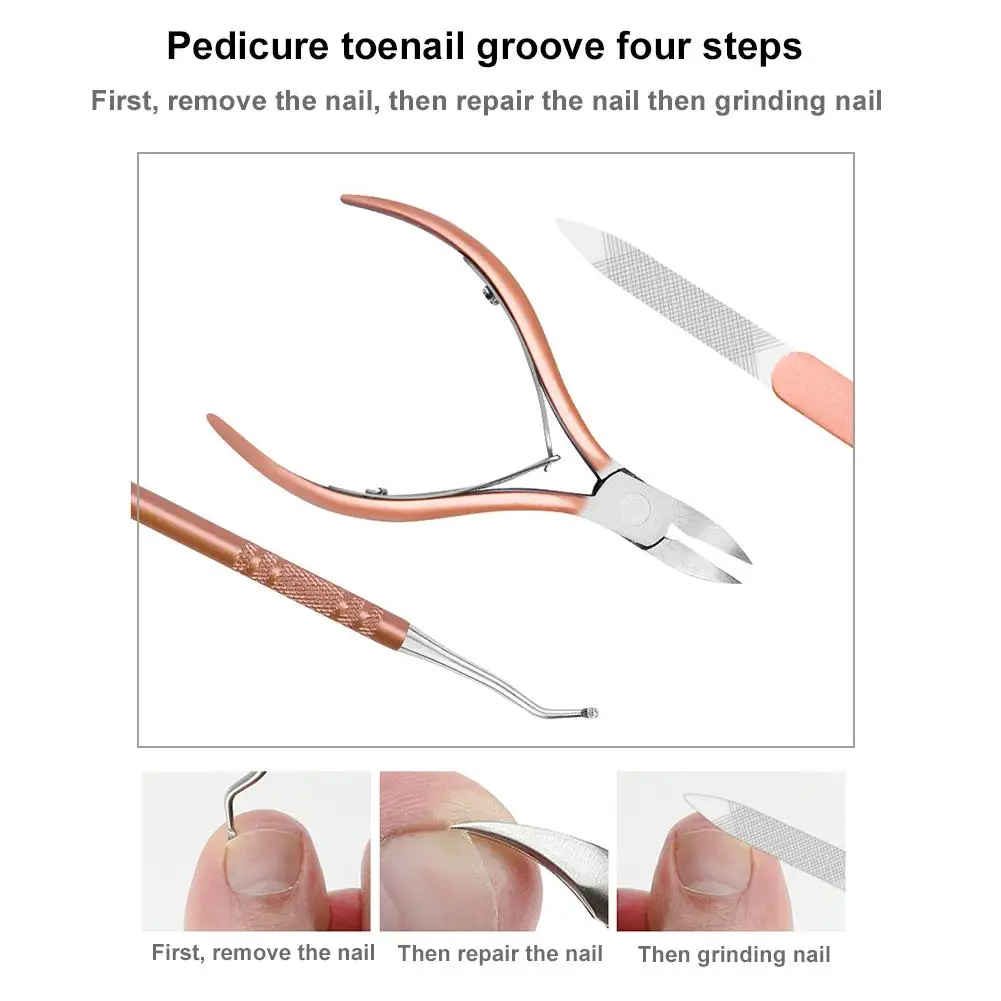 Pedicure toenail groove four steps

First, remove the nail, then repair the nail then grinding nail

First, remove the nail

Then repair the nail

Then grinding nail