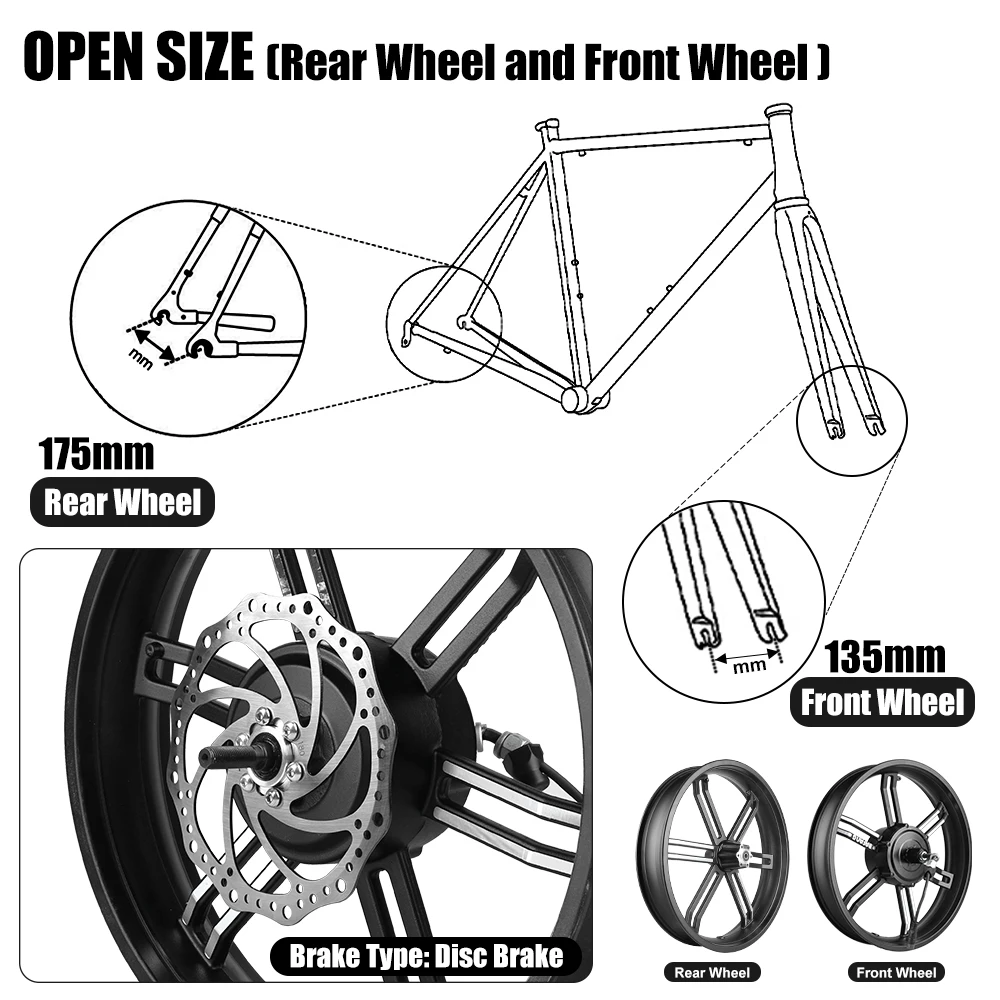 OPEN SIZE (Rear Wheel and Front Wheel )

mm

175mm

Rear Wheel

mm

135mm

Front Wheel

Brake Type: Disc Brake

Rear Wheel

Front Wheel