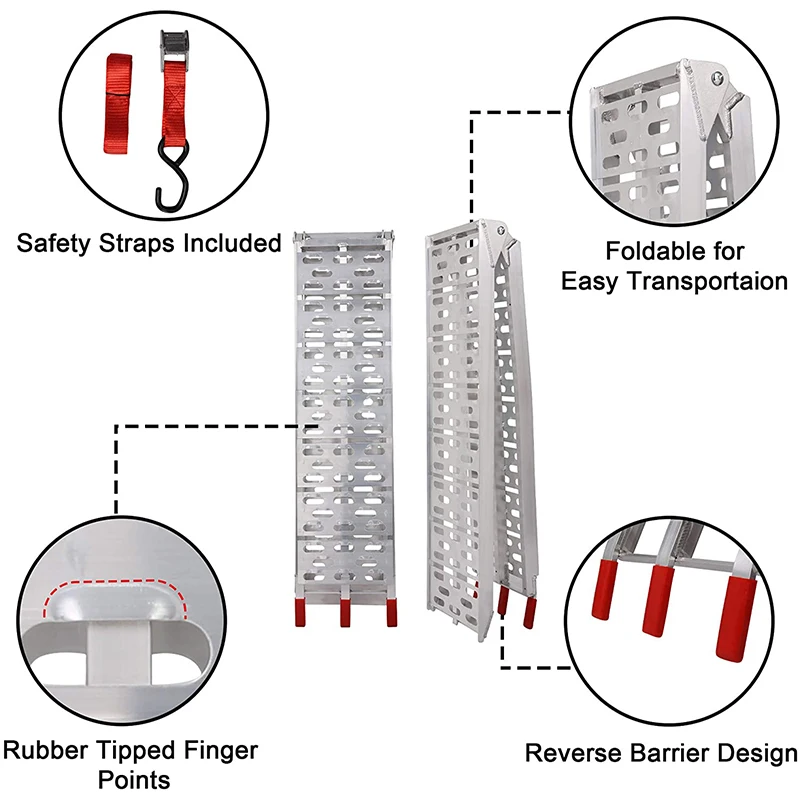 Safety Straps Included

Foldable for Easy Transportaion

Rubber Tipped Finger Points

Reverse Barrier Design