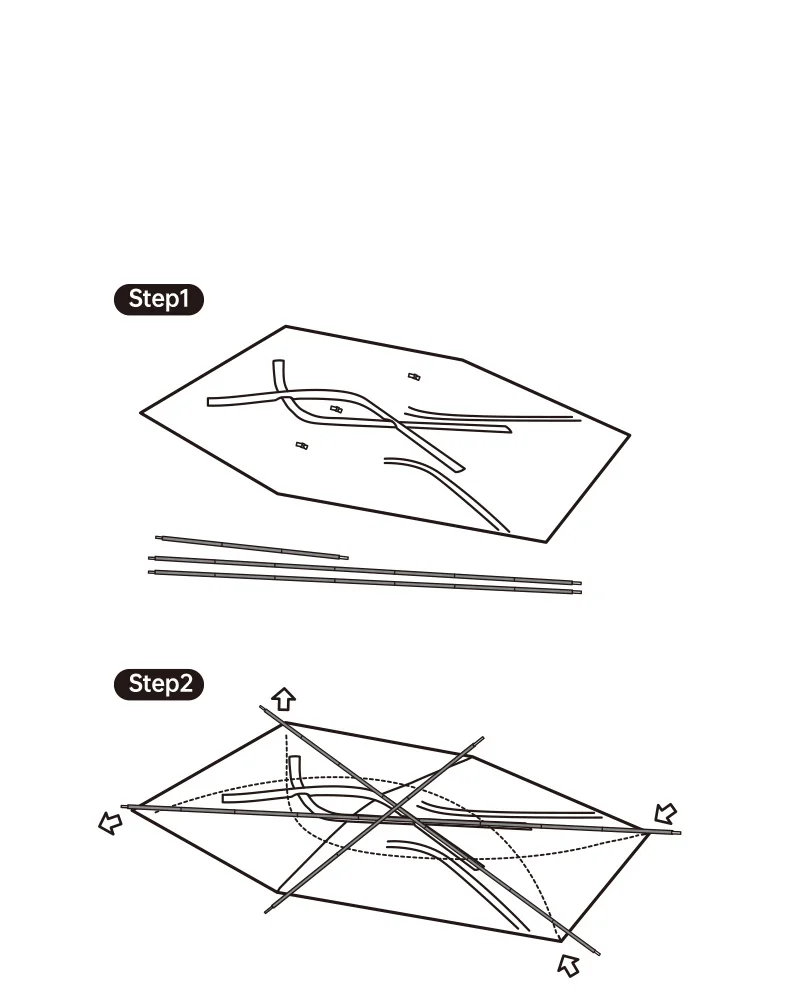 Step1

Step2