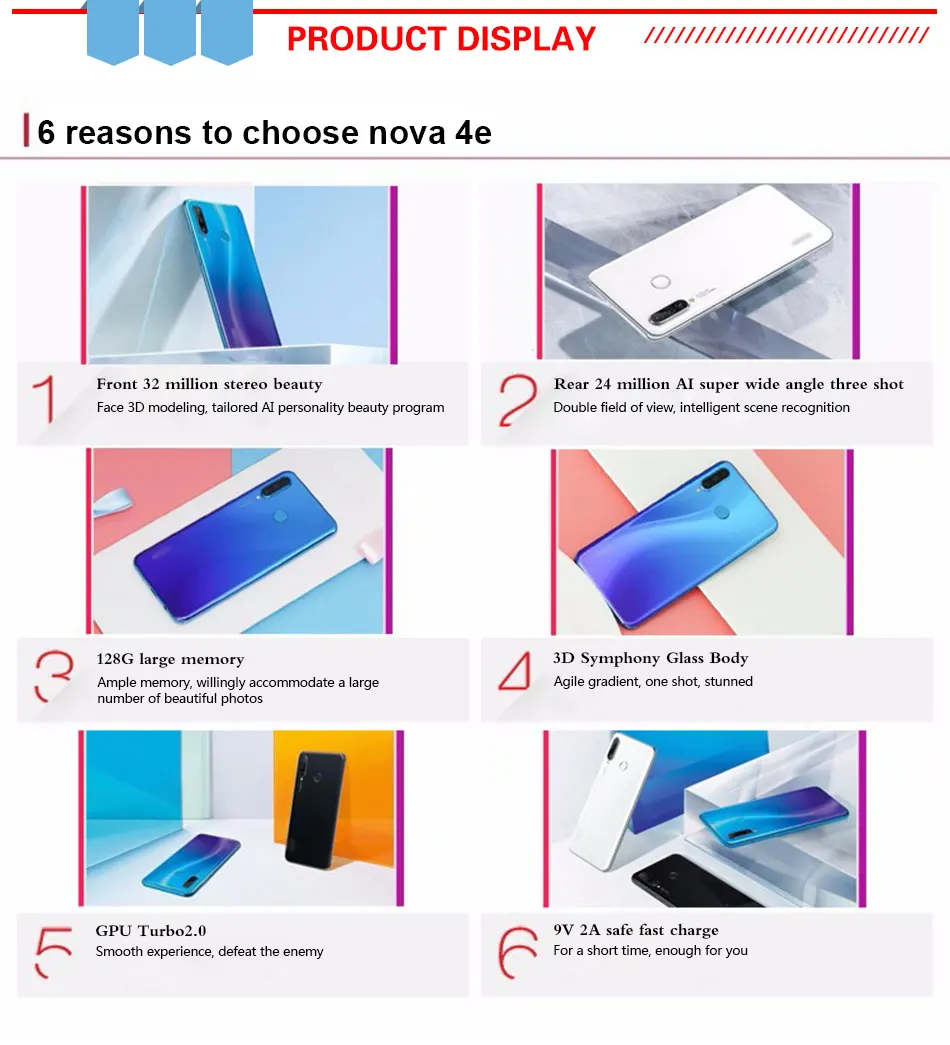 PRODUCT DISPLAY

6 reasons to choose nova 4e

1 Front 32 million stereo beauty
Face 3D modeling, tailored AI personality beauty program

2 Rear 24 million AI super wide angle three shot
Double field of view, intelligent scene recognition

3 128G large memory
Ample memory, willingly accommodate a large number of beautiful photos

4 3D Symphony Glass Body
Agile gradient, one shot, stunned

5 GPU Turbo2.0
Smooth experience, defeat the enemy

6 9V 2A safe fast charge
For a short time, enough for you