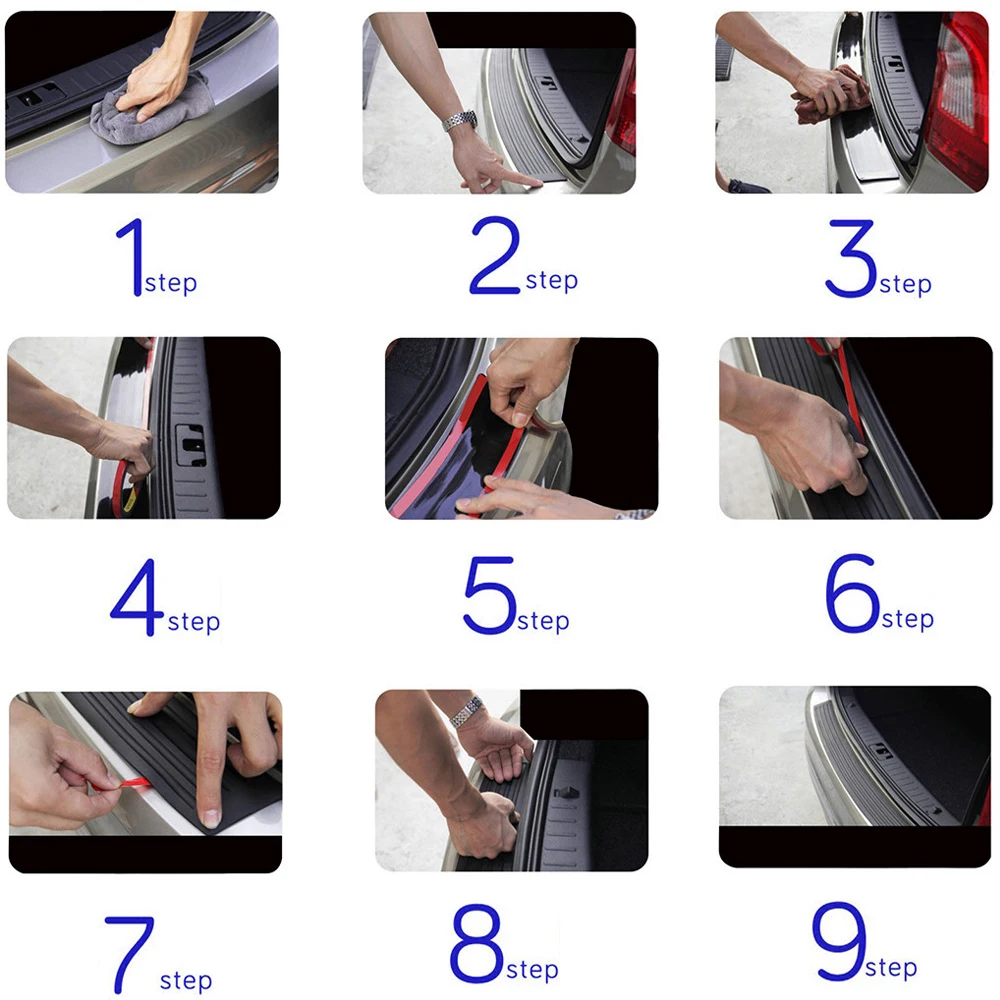 1step

2step

3step

4step

5step

6step

7step

8step

9step