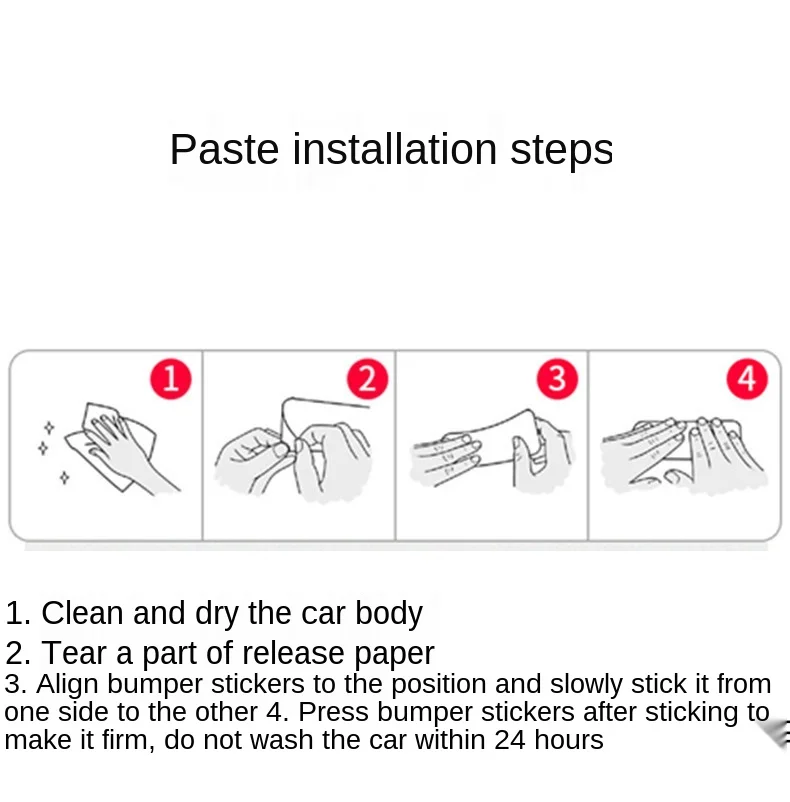 Paste installation steps

1

2

3

4

1. Clean and dry the car body

2. Tear a part of release paper

3. Align bumper stickers to the position and slowly stick it from one side to the other 4. Press bumper stickers after sticking to make it firm, do not wash the car within 24 hours