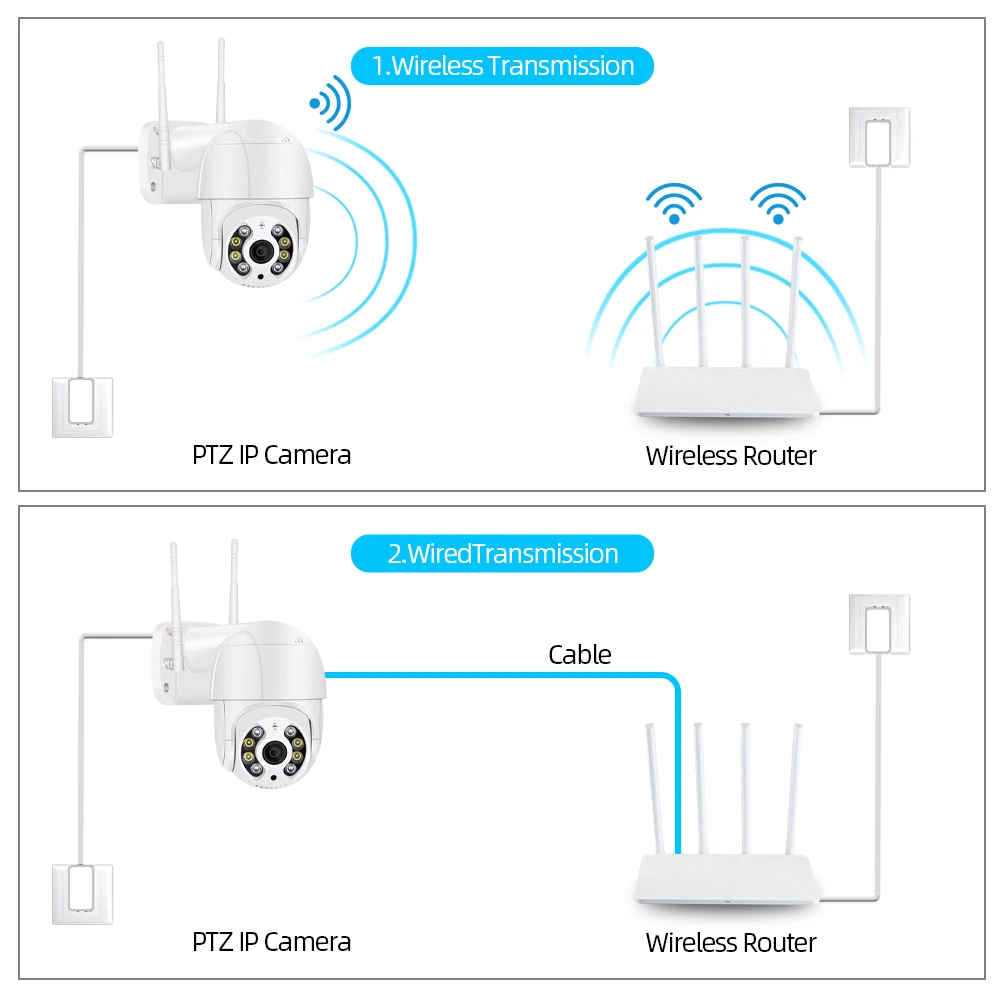 1.Wireless Transmission

PTZ IP Camera

Wireless Router

2.WiredTransmission

Cable

PTZ IP Camera

Wireless Router