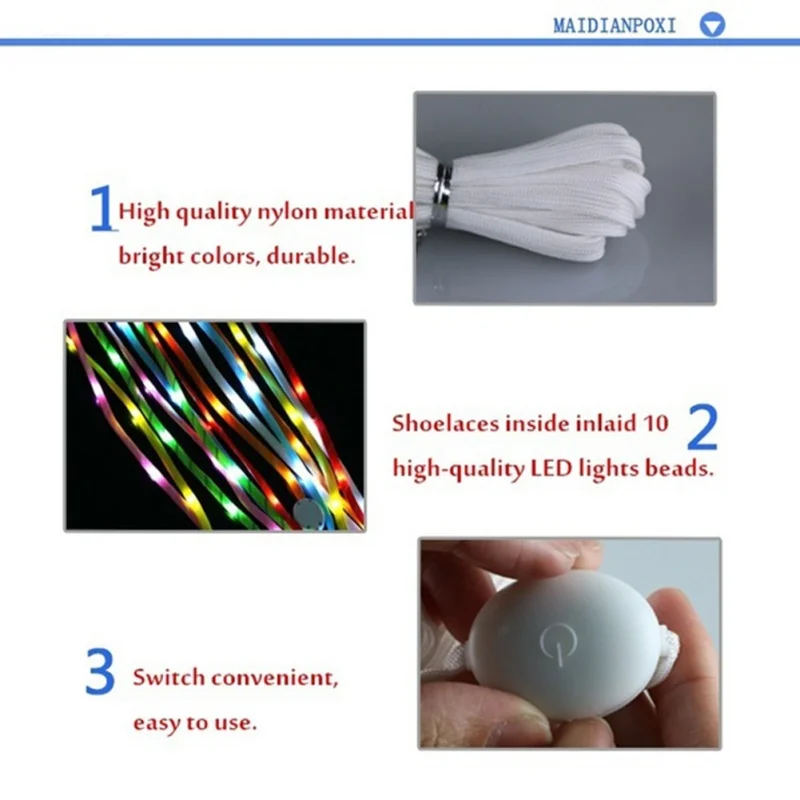 MAIDIANPOXI

1 High quality nylon material bright colors, durable.

Shoelaces inside inlaid 10 high-quality LED lights beads. 2

3 Switch convenient, easy to use.