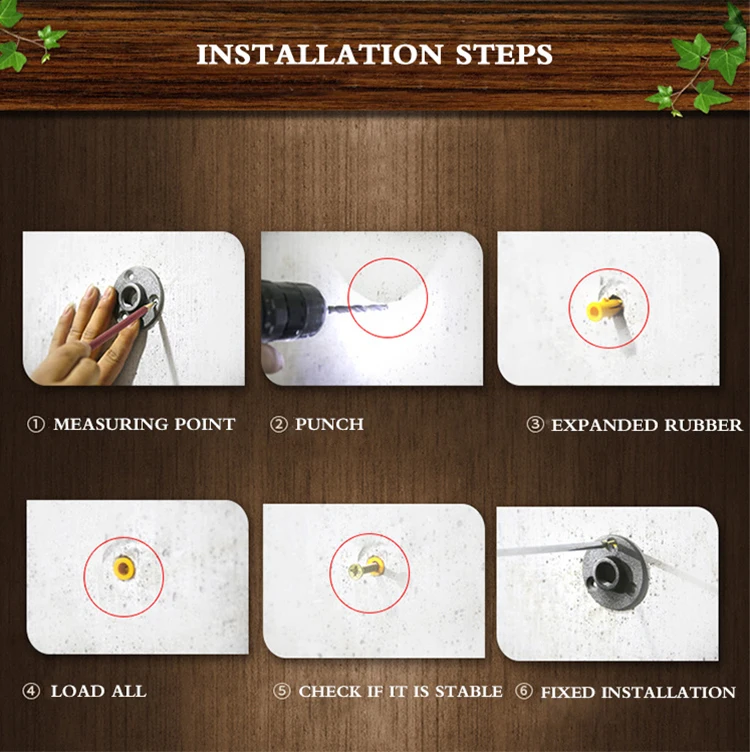 INSTALLATION STEPS

① MEASURING POINT

② PUNCH

③ EXPANDED RUBBER

④ LOAD ALL

⑤ CHECK IF IT IS STABLE

⑥ FIXED INSTALLATION