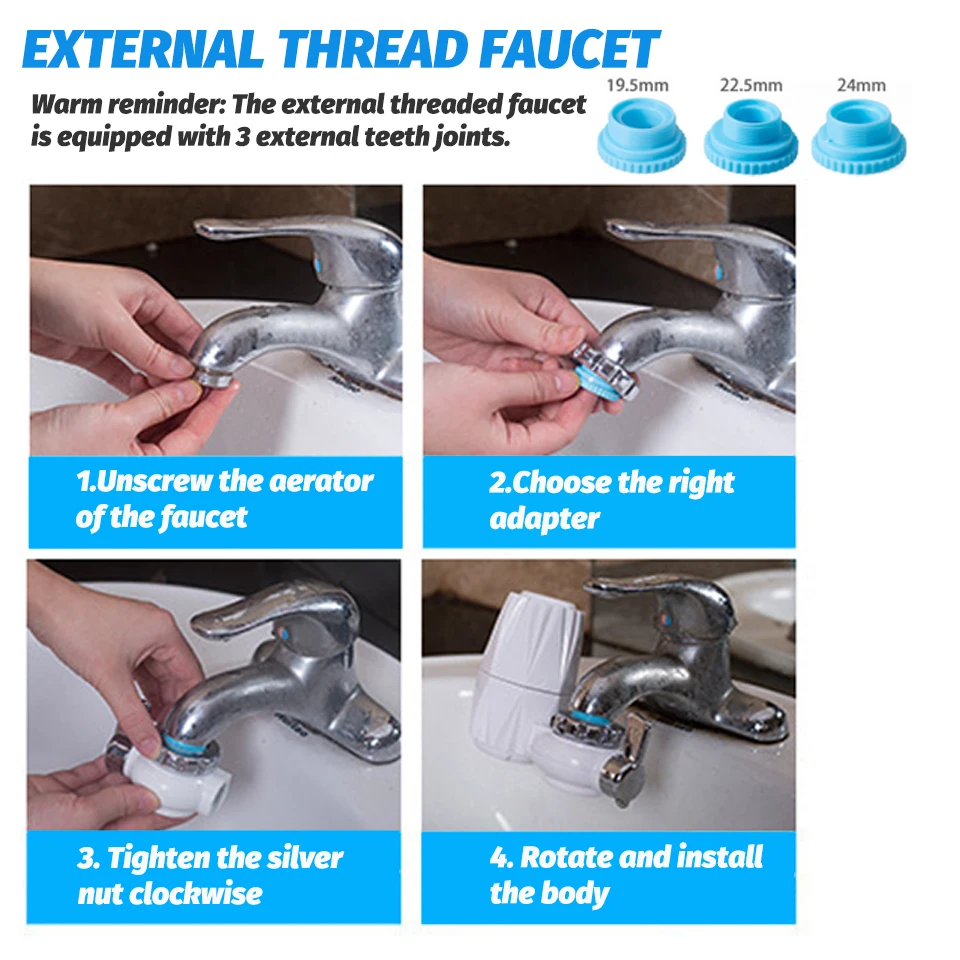 EXTERNAL THREAD FAUCET

Warm reminder: The external threaded faucet is equipped with 3 external teeth joints.

19.5mm 22.5mm 24mm

1.Unscrew the aerator of the faucet

2.Choose the right adapter

3. Tighten the silver nut clockwise

4. Rotate and install the body