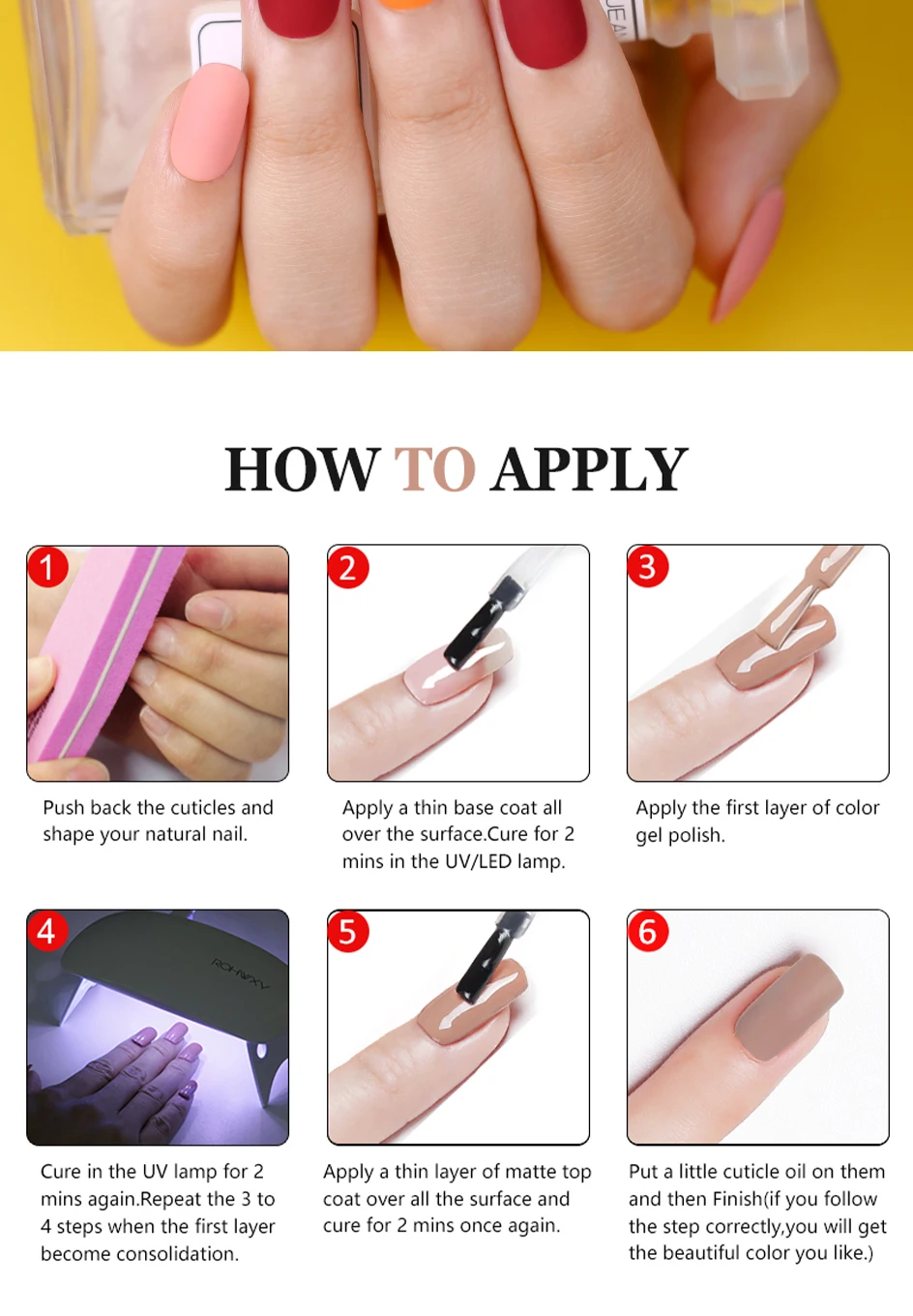 HOW TO APPLY

1

Push back the cuticles and shape your natural nail.

2

Apply a thin base coat all over the surface.Cure for 2 mins in the UV/LED lamp.

3

Apply the first layer of color gel polish.

4

ROHWXY

Cure in the UV lamp for 2 mins again.Repeat the 3 to 4 steps when the first layer become consolidation.

5

Apply a thin layer of matte top coat over all the surface and cure for 2 mins once again.

6

Put a little cuticle oil on them and then Finish(if you follow the step correctly,you will get the beautiful color you like.)