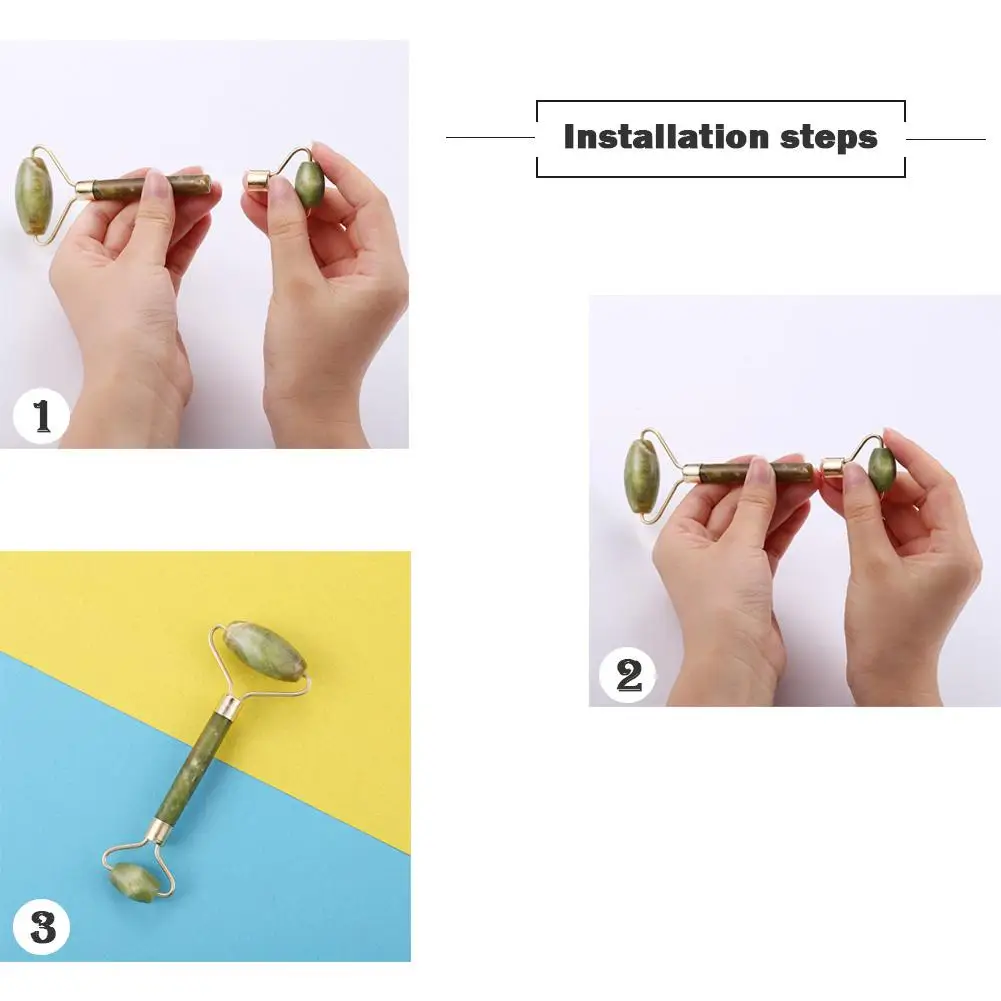 Installation steps

1

2

3