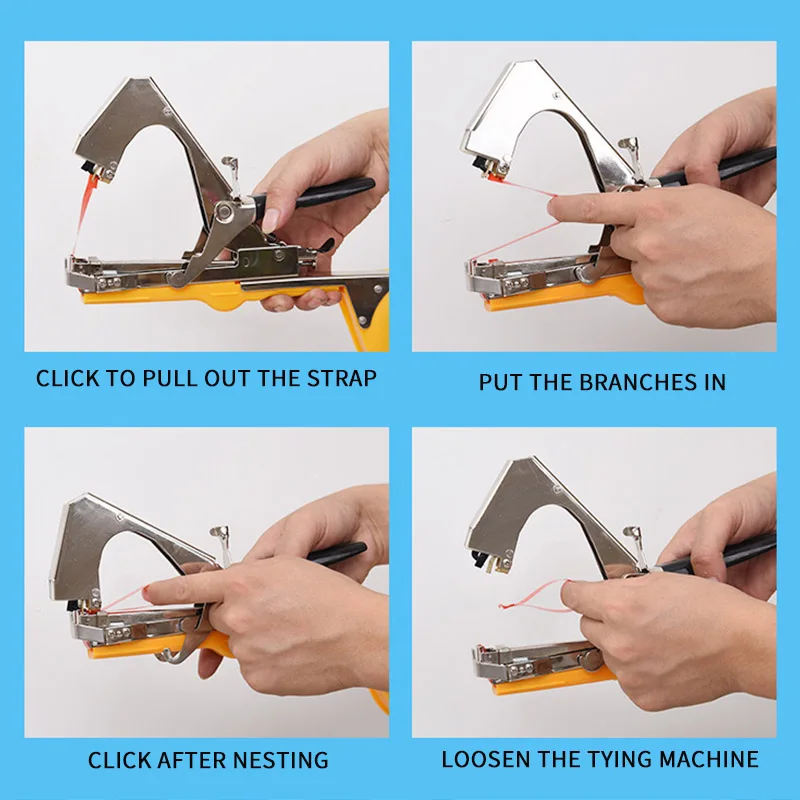 CLICK TO PULL OUT THE STRAP

PUT THE BRANCHES IN

CLICK AFTER NESTING

LOOSEN THE TYING MACHINE