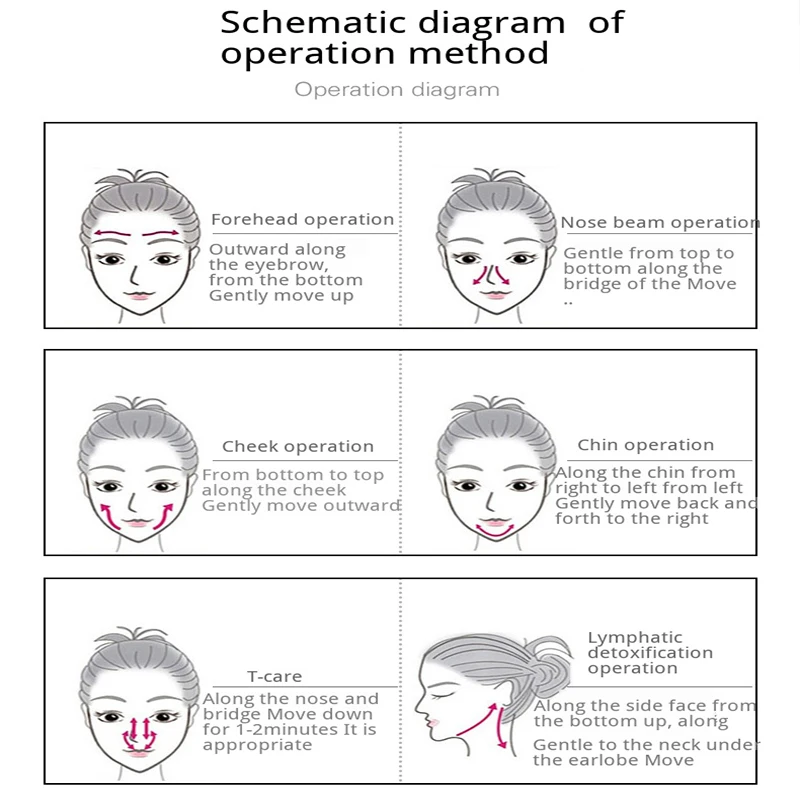 Schematic diagram of operation method

Operation diagram

Forehead operation

Outward along the eyebrow, from the bottom Gently move up

Nose beam operation

Gentle from top to bottom along the bridge of the Move ..

Cheek operation

From bottom to top along the cheek Gently move outward

Chin operation

Along the chin from right to left from left Gently move back and forth to the right

T-care

Along the nose and bridge Move down for 1-2minutes It is appropriate

Lymphatic detoxification operation

Along the side face from the bottom up, along

Gentle to the neck under the earlobe Move