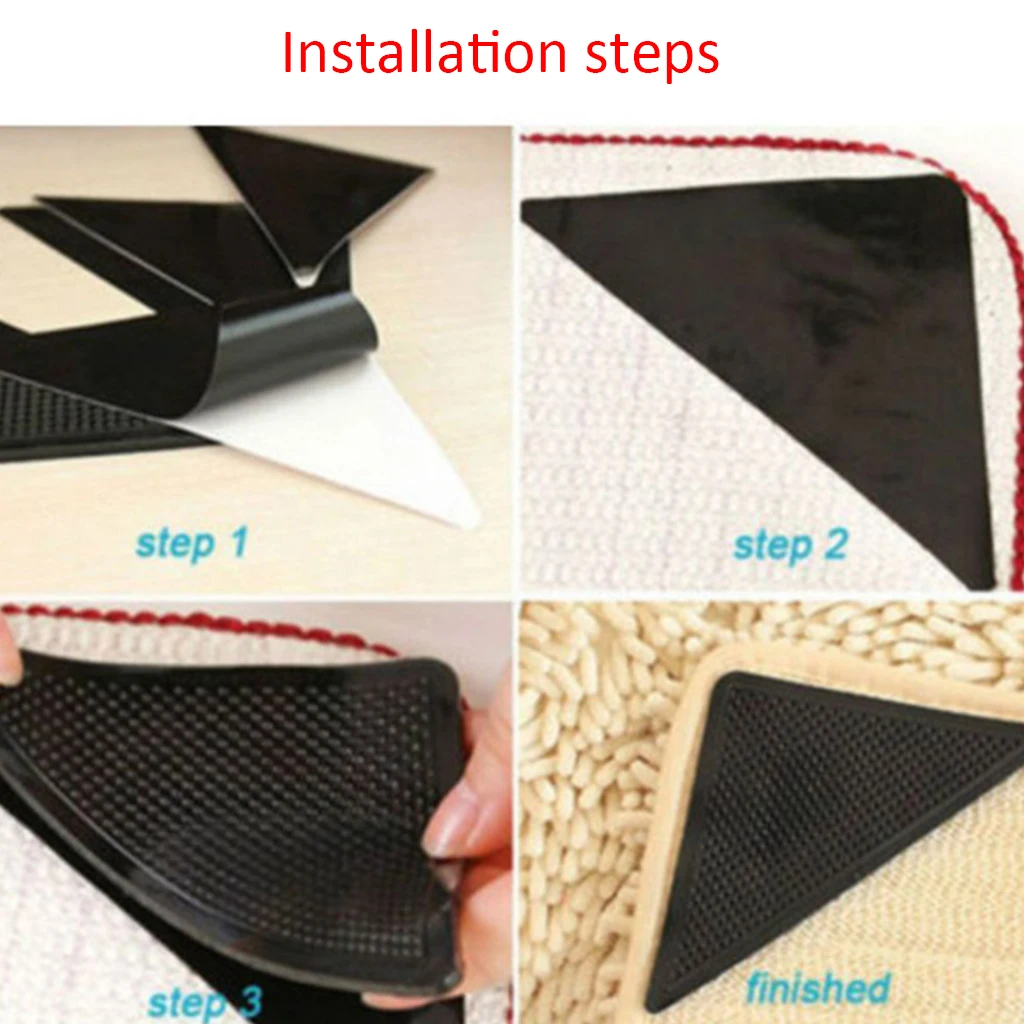 Installation steps

step 1

step 2

step 3

finished