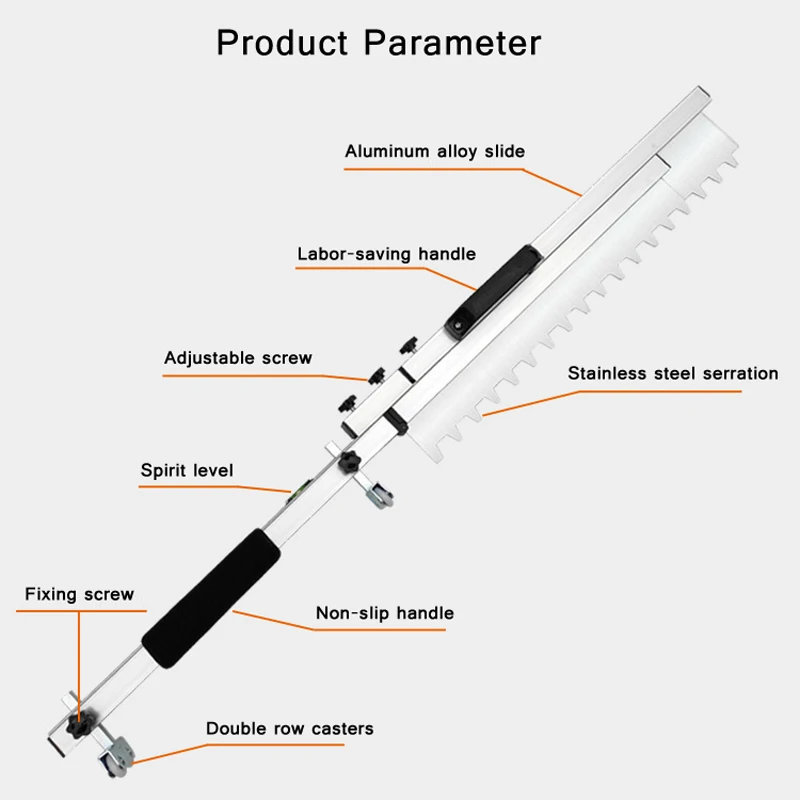 Product Parameter

Aluminum alloy slide

Labor-saving handle

Adjustable screw

Stainless steel serration

Spirit level

Fixing screw

Non-slip handle

Double row casters