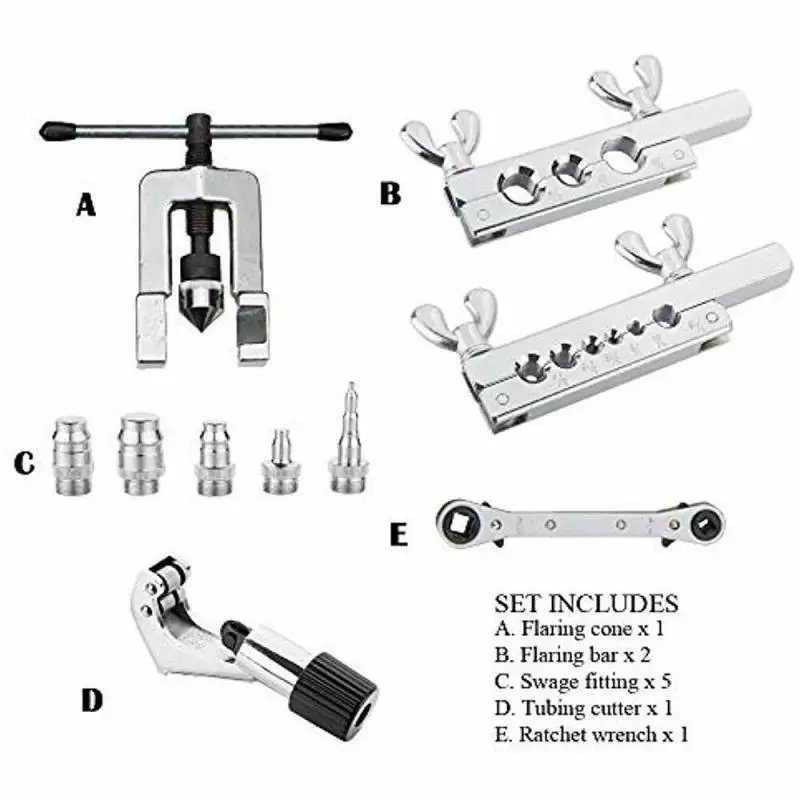 A

B

C

E

D

SET INCLUDES
A. Flaring cone x 1
B. Flaring bar x 2
C. Swage fitting x 5
D. Tubing cutter x 1
E. Ratchet wrench x 1