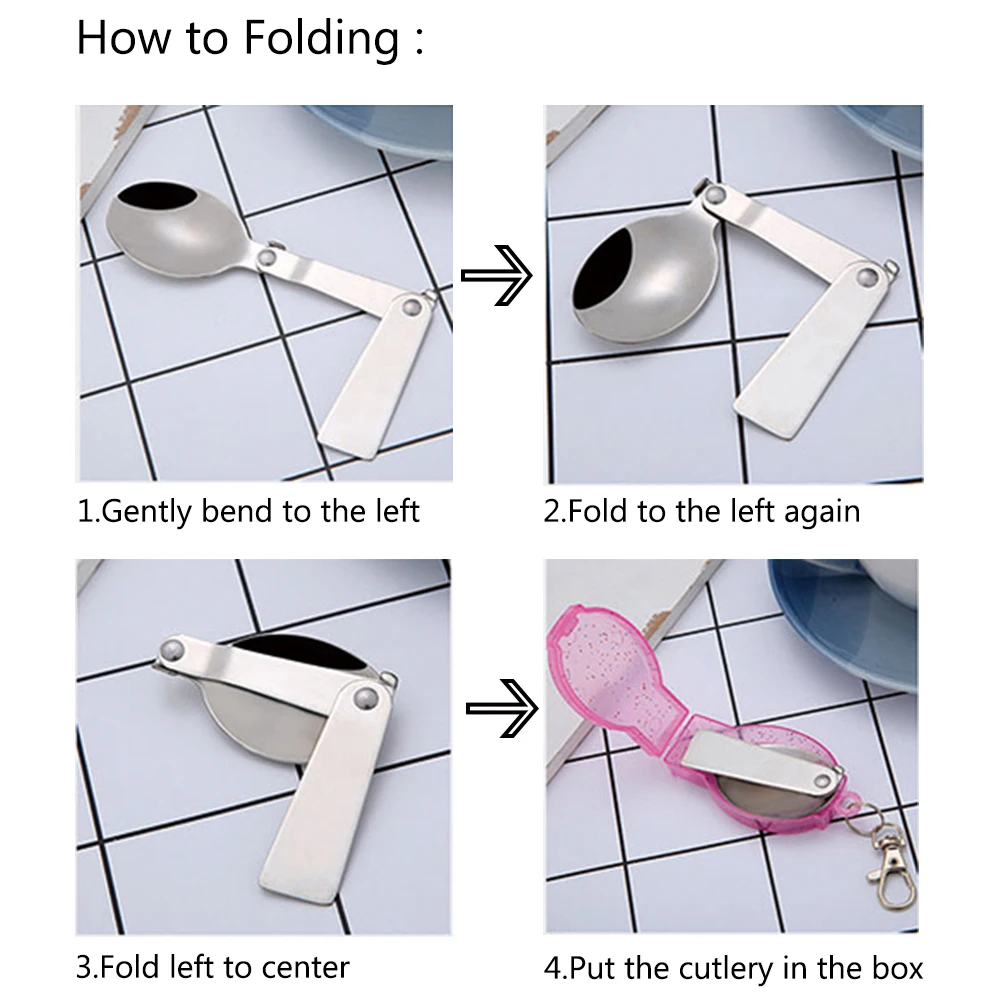 How to Folding :

1.Gently bend to the left

2.Fold to the left again

3.Fold left to center

4.Put the cutlery in the box