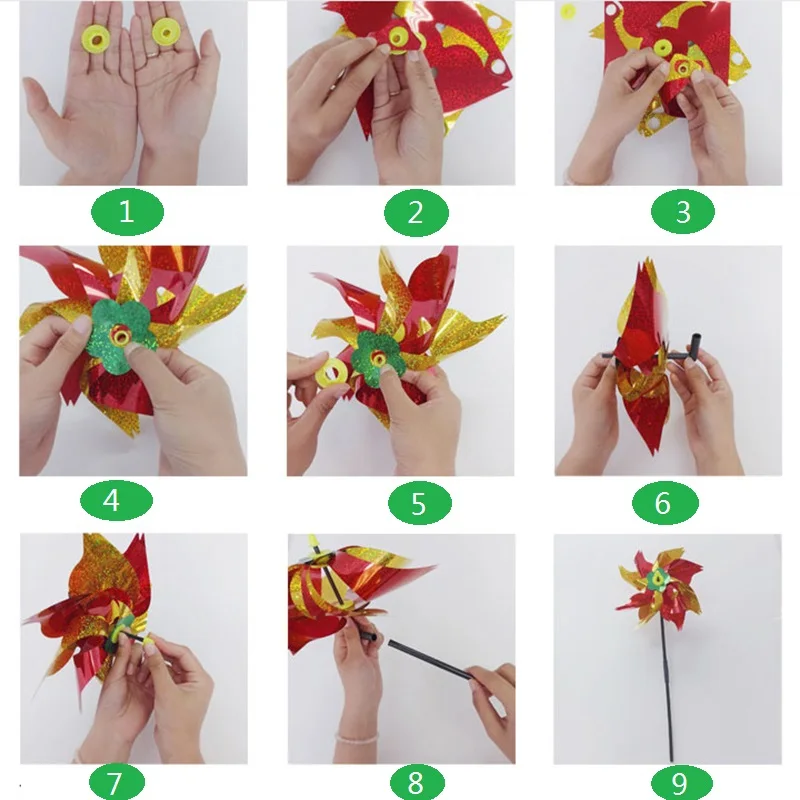 1

2

3

4

5

6

7

8

9