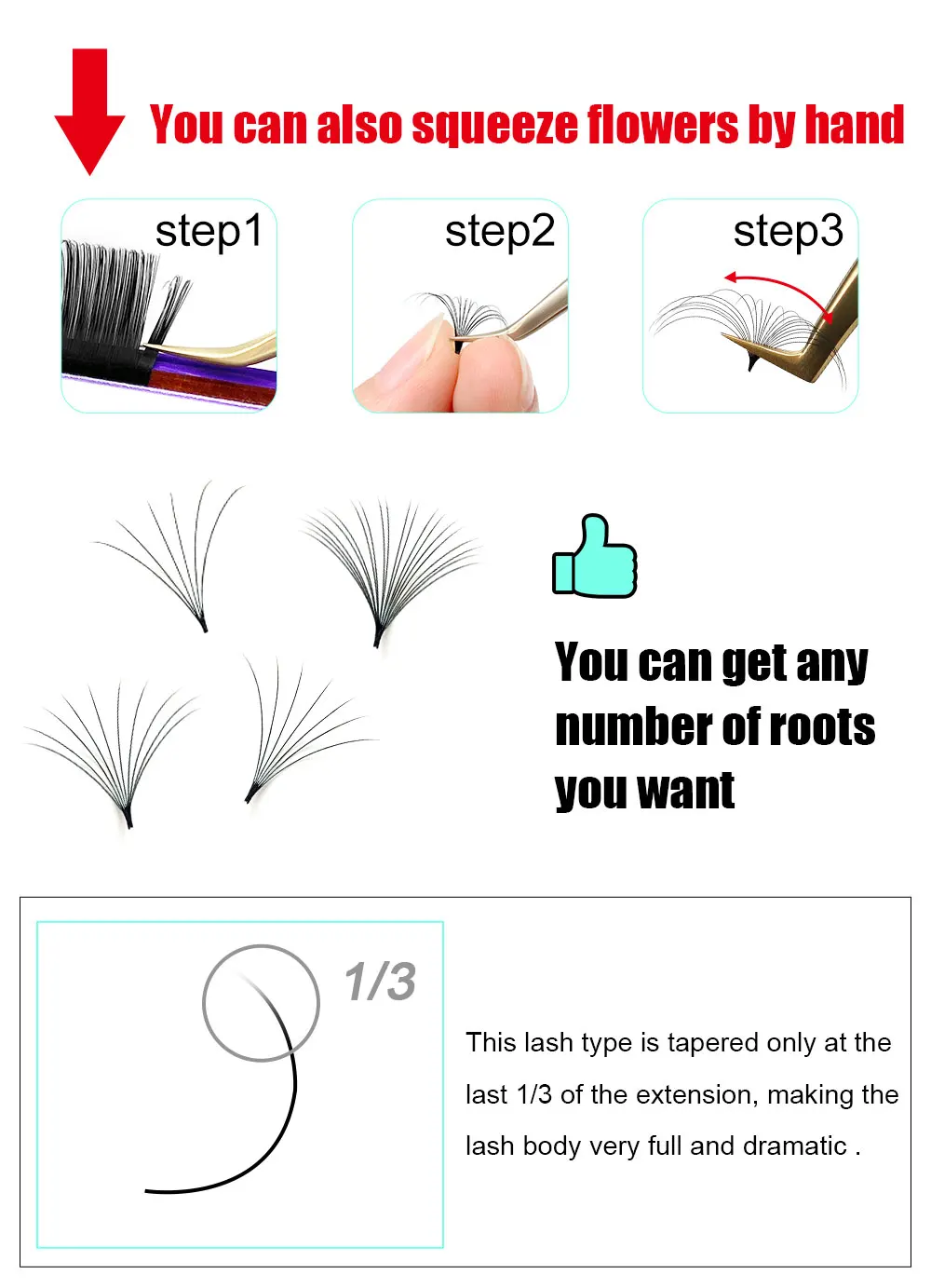 You can also squeeze flowers by hand

step1

step2

step3

You can get any number of roots you want

1/3

This lash type is tapered only at the last 1/3 of the extension, making the lash body very full and dramatic .