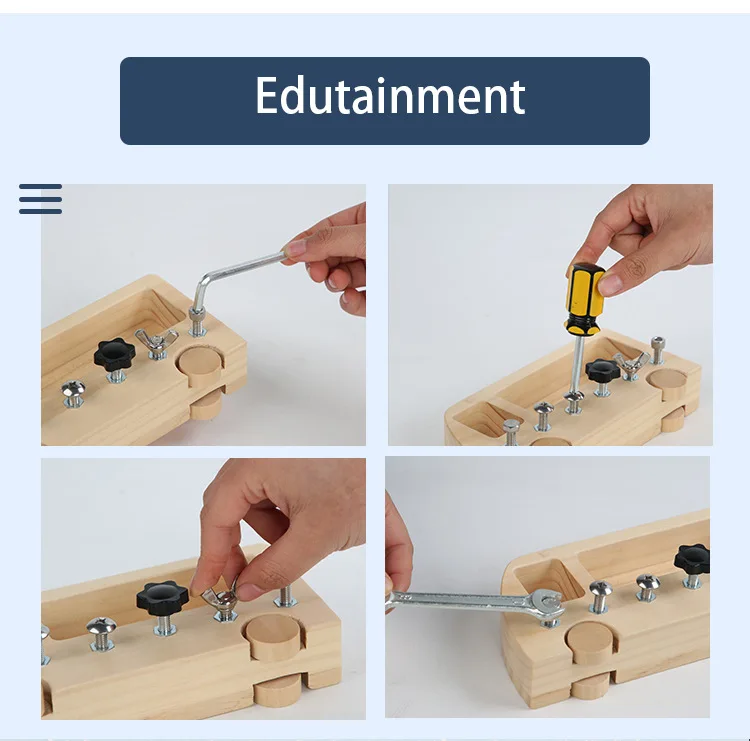 Edutainment