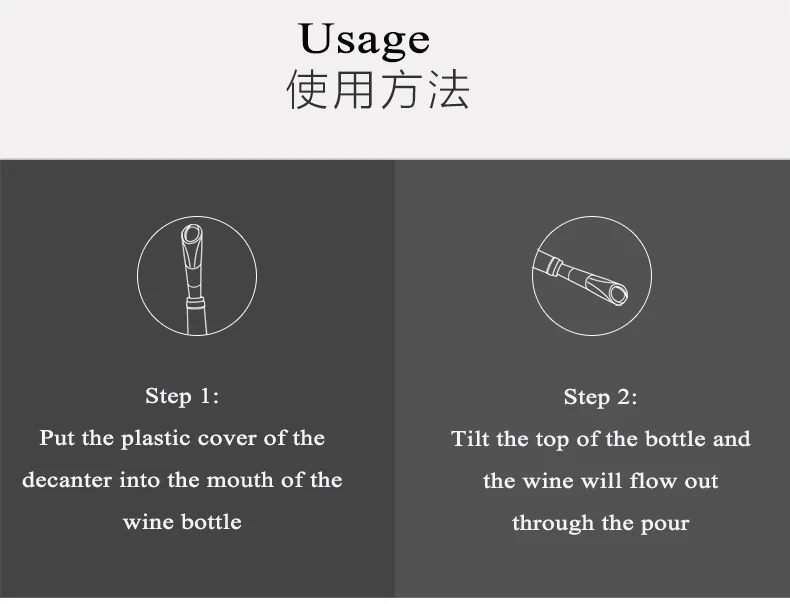 Usage
使用方法

Step 1:
Put the plastic cover of the decanter into the mouth of the wine bottle

Step 2:
Tilt the top of the bottle and the wine will flow out through the pour