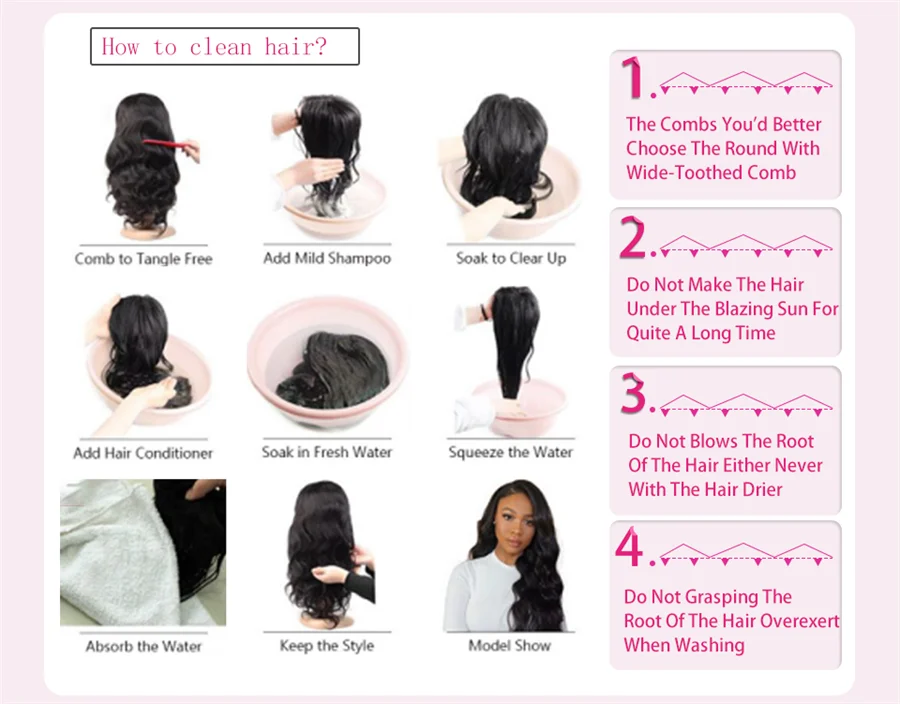 How to clean hair?

Comb to Tangle Free

Add Mild Shampoo

Soak to Clear Up

Add Hair Conditioner

Soak in Fresh Water

Squeeze the Water

Absorb the Water

Keep the Style

Model Show

1.
The Combs You'd Better Choose The Round With Wide-Toothed Comb

2.
Do Not Make The Hair Under The Blazing Sun For Quite A Long Time

3.
Do Not Blows The Root Of The Hair Either Never With The Hair Drier

4.
Do Not Grasping The Root Of The Hair Overexert When Washing