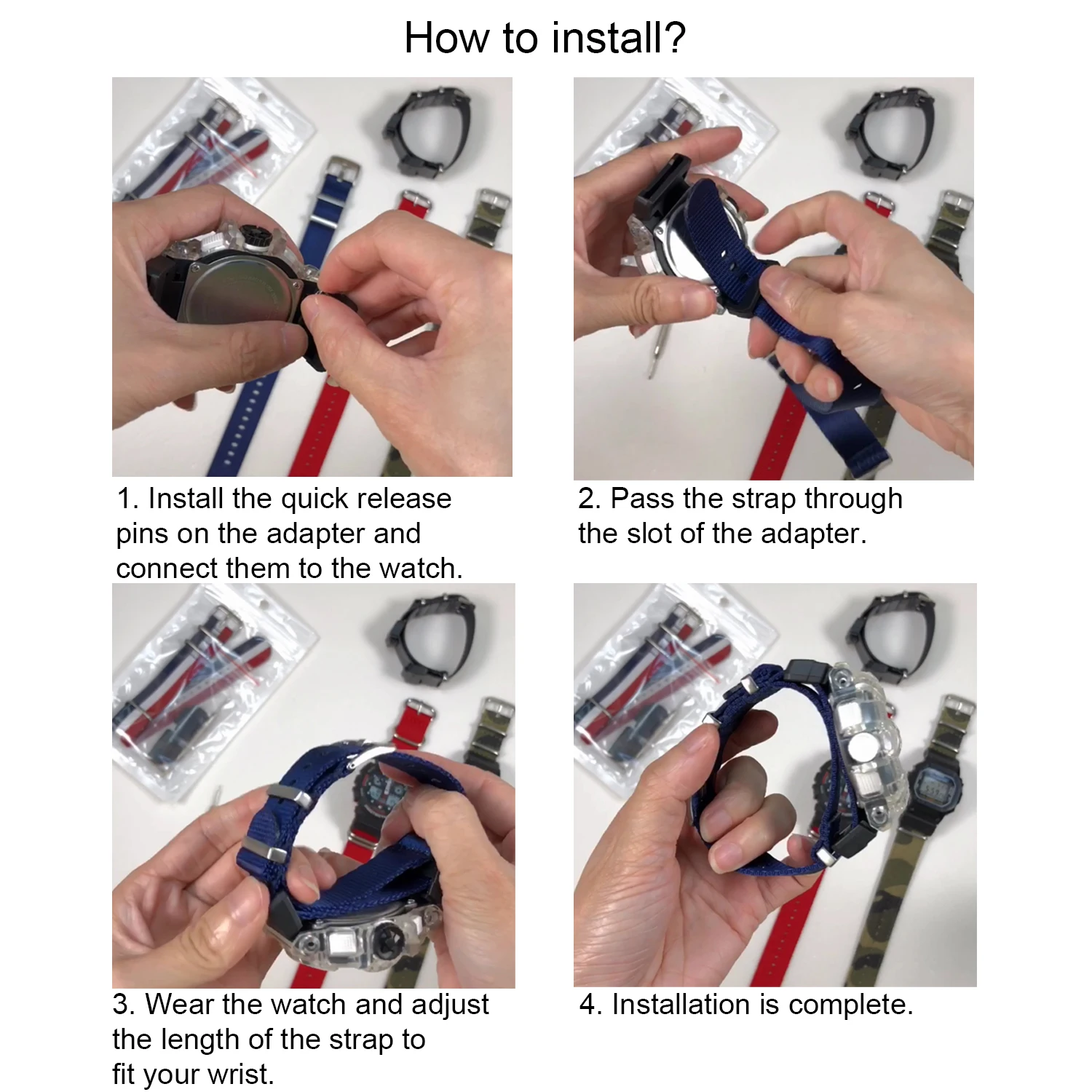 How to install?

1. Install the quick release pins on the adapter and connect them to the watch.

2. Pass the strap through the slot of the adapter.

3. Wear the watch and adjust the length of the strap to fit your wrist.

4. Installation is complete.