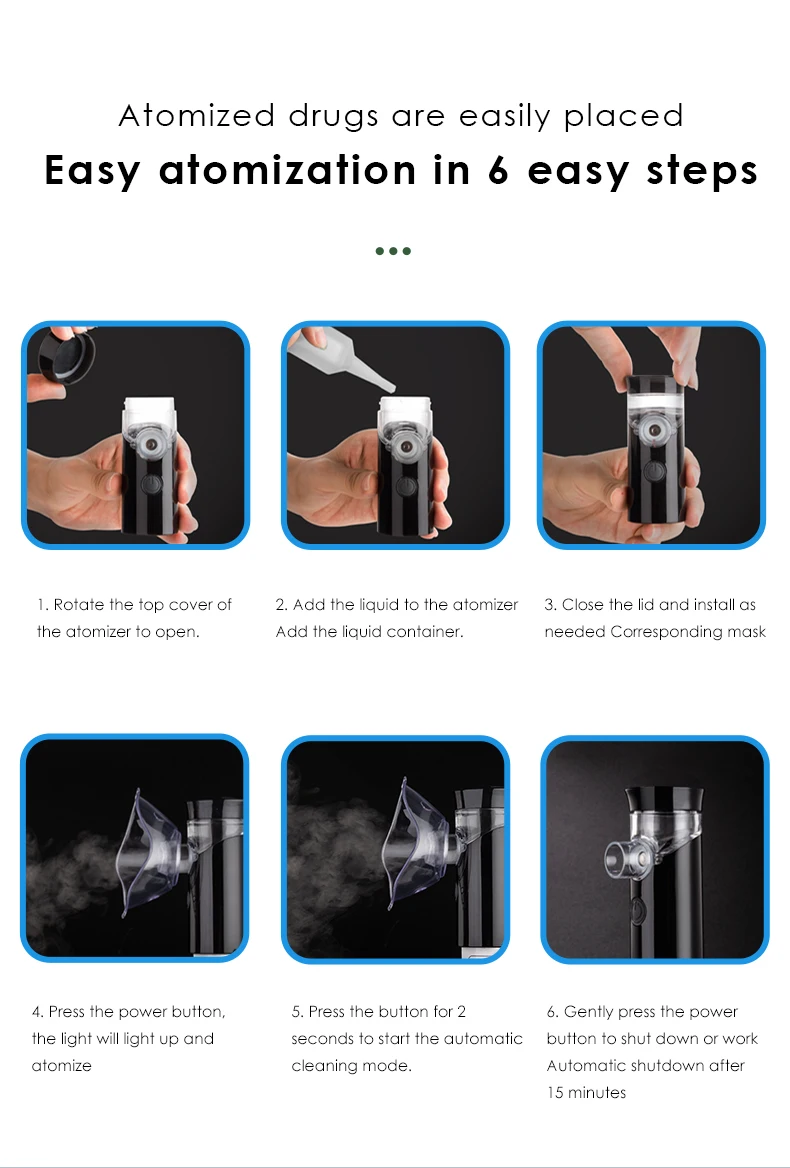 Atomized drugs are easily placed

Easy atomization in 6 easy steps

1. Rotate the top cover of the atomizer to open.

2. Add the liquid to the atomizer Add the liquid container.

3. Close the lid and install as needed Corresponding mask

4. Press the power button, the light will light up and atomize

5. Press the button for 2 seconds to start the automatic cleaning mode.

6. Gently press the power button to shut down or work Automatic shutdown after 15 minutes