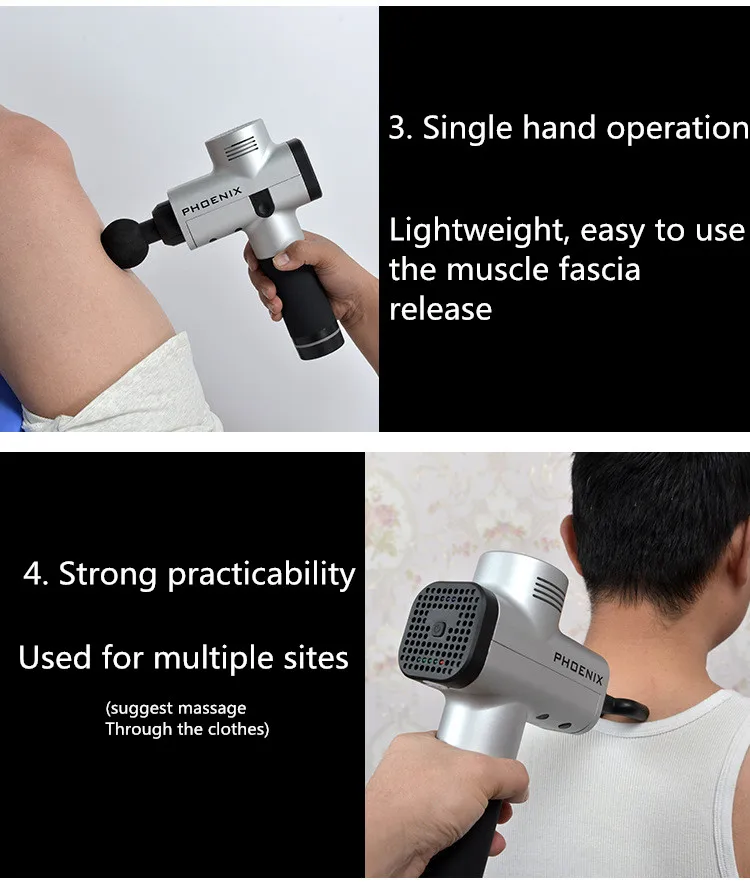 PHOENIX

3. Single hand operation

Lightweight, easy to use the muscle fascia release

4. Strong practicability

Used for multiple sites

(suggest massage Through the clothes)

PHOENIX