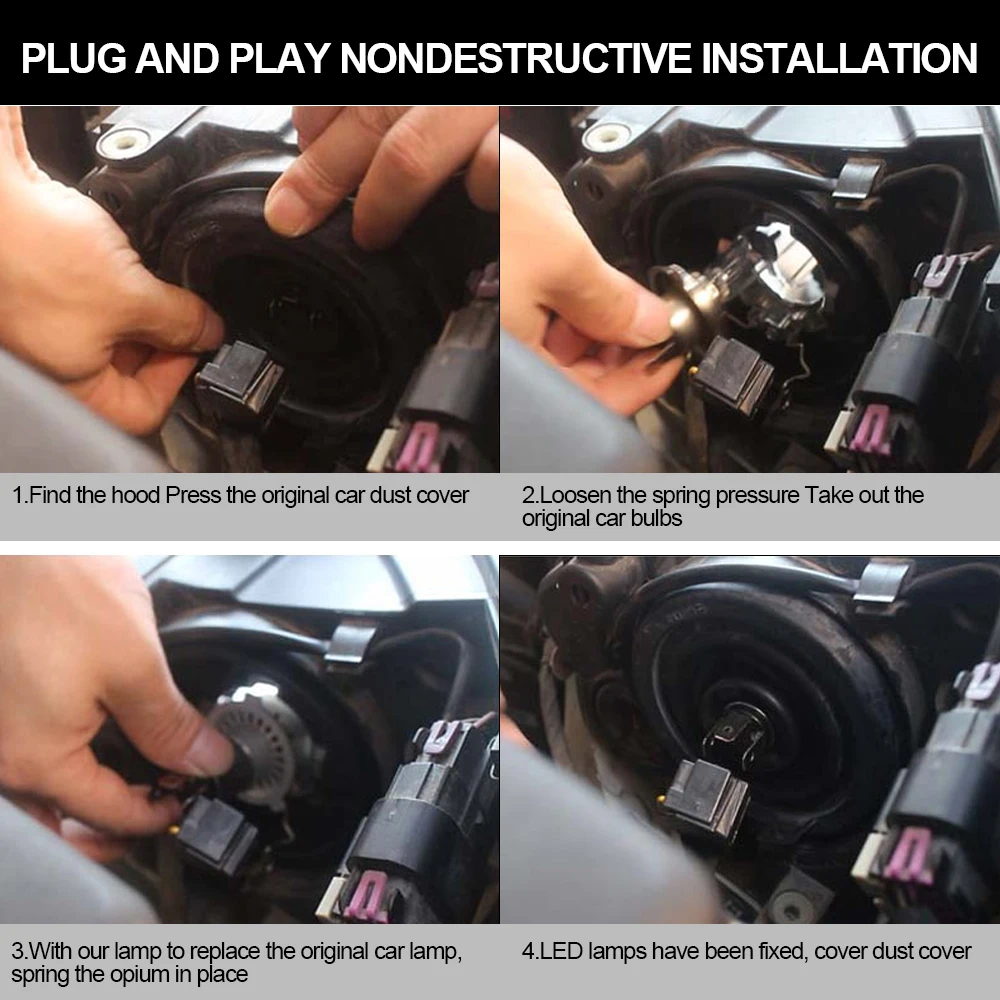 PLUG AND PLAY NONDESTRUCTIVE INSTALLATION

1.Find the hood Press the original car dust cover

2.Loosen the spring pressure Take out the original car bulbs

3.With our lamp to replace the original car lamp, spring the opium in place

4.LED lamps have been fixed, cover dust cover