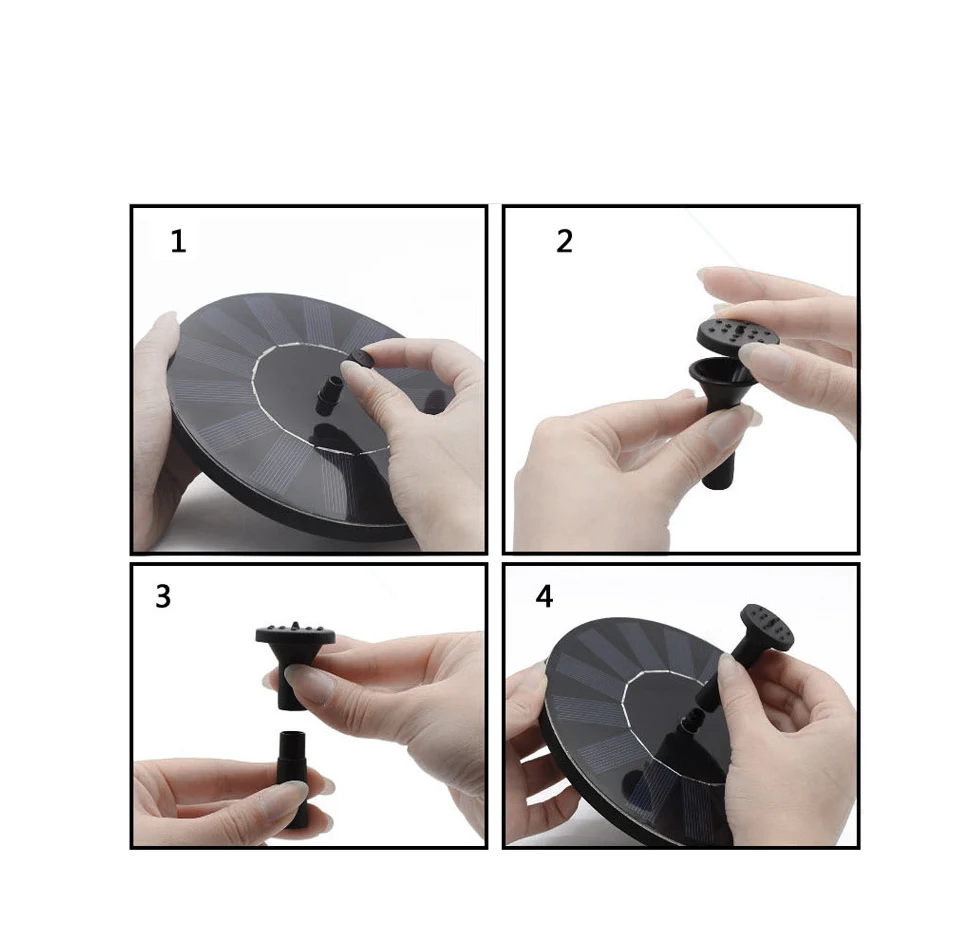 1

2

3

4