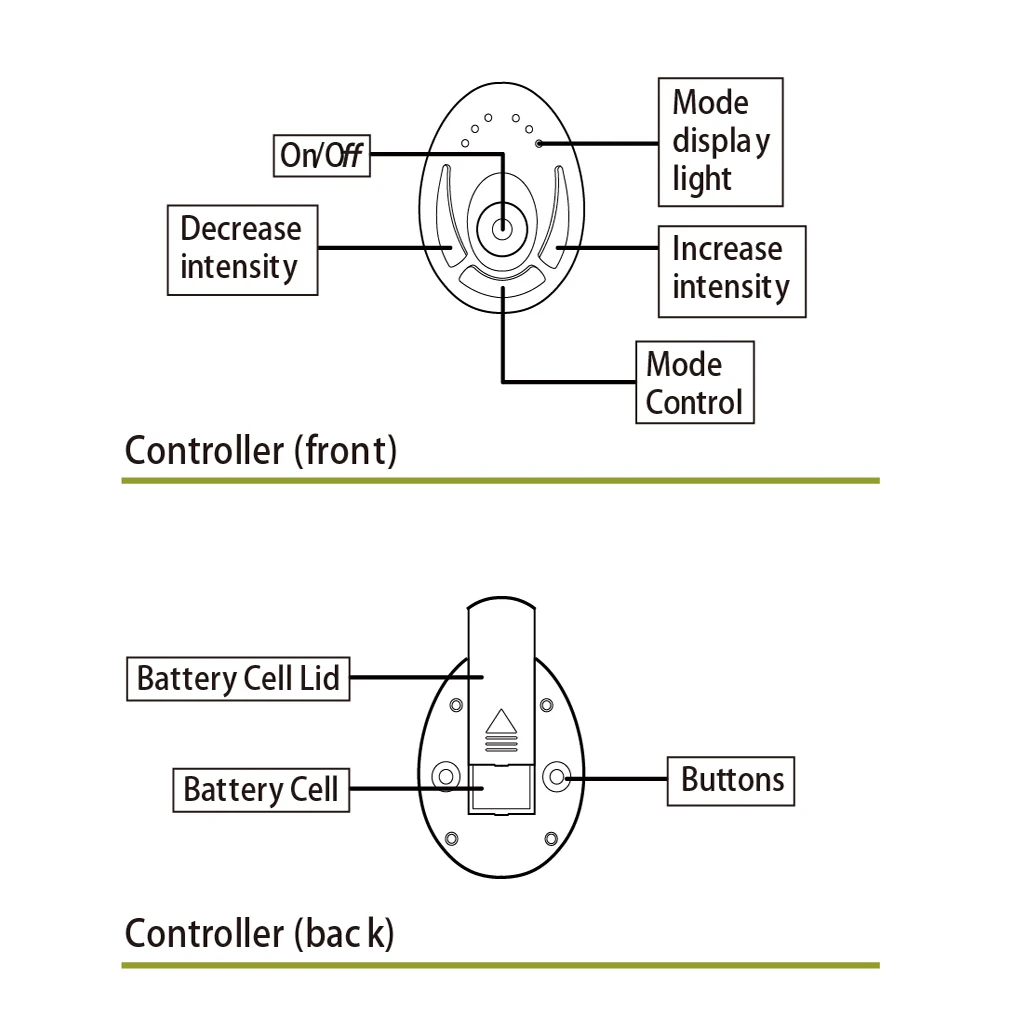 On/Off

Mode display light

Decrease intensity

Increase intensity

Mode Control

Controller (front)

Battery Cell Lid

Battery Cell

Buttons

Controller (back)