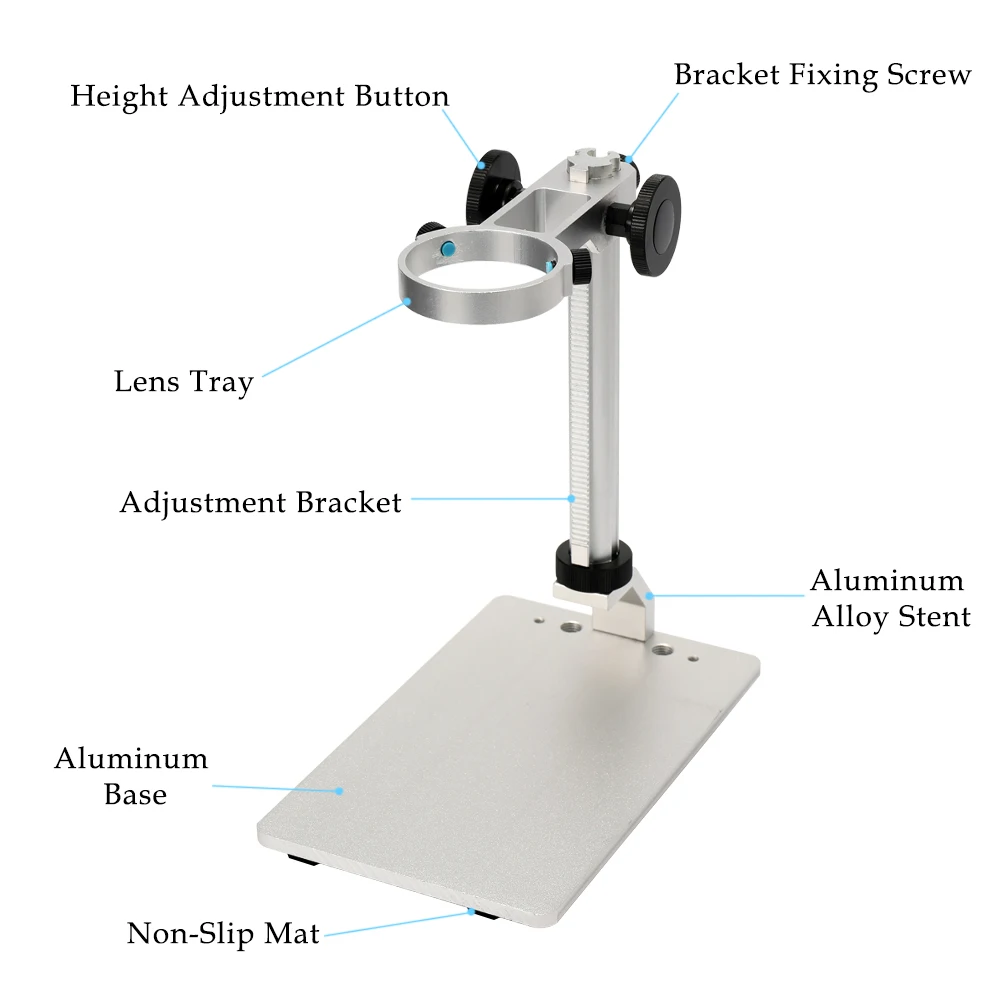 Height Adjustment Button

Bracket Fixing Screw

Lens Tray

Adjustment Bracket

Aluminum Alloy Stent

Aluminum Base

Non-Slip Mat